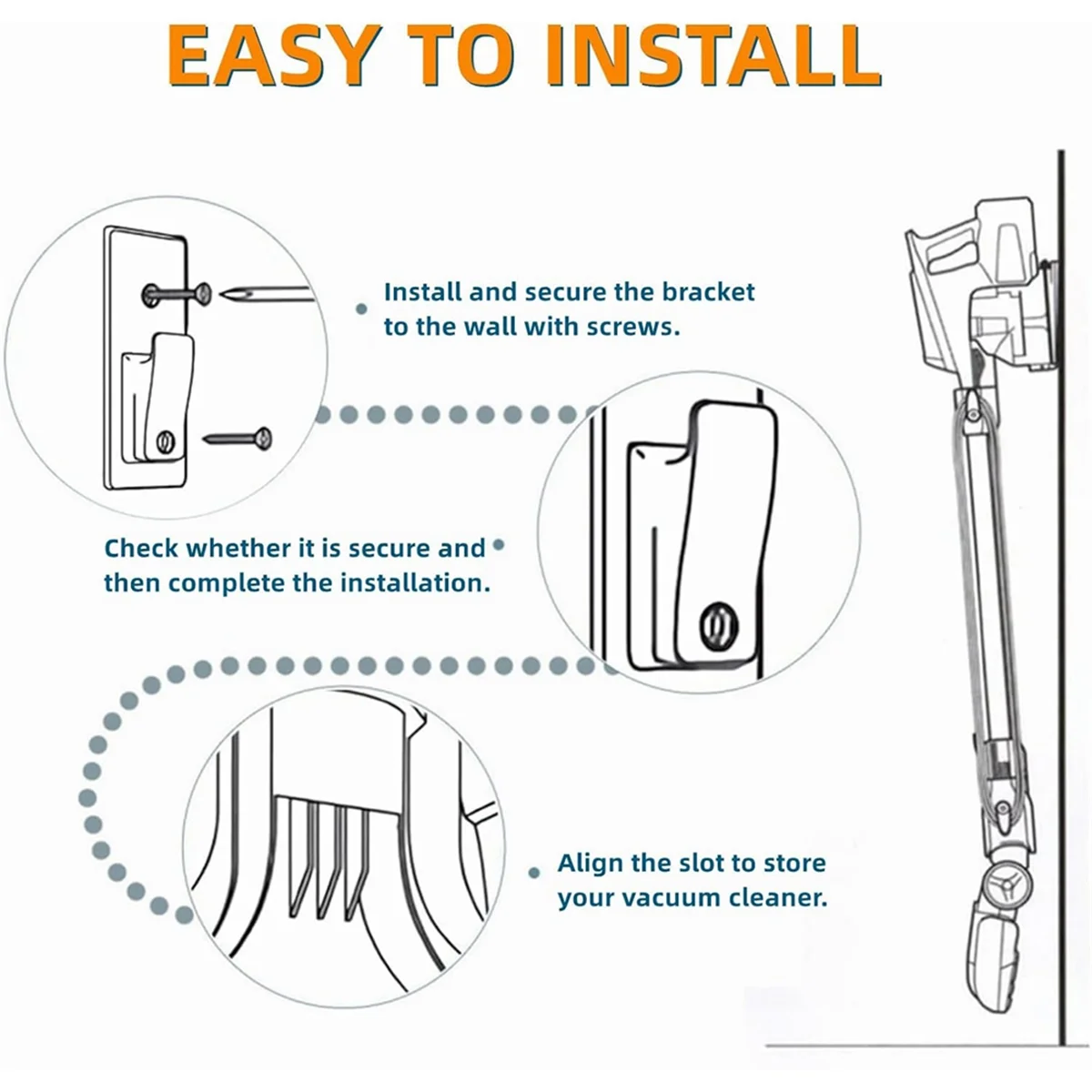 EASY TO INSTALL

Install and secure the bracket to the wall with screws.

Check whether it is secure and then complete the installation.

Align the slot to store your vacuum cleaner.