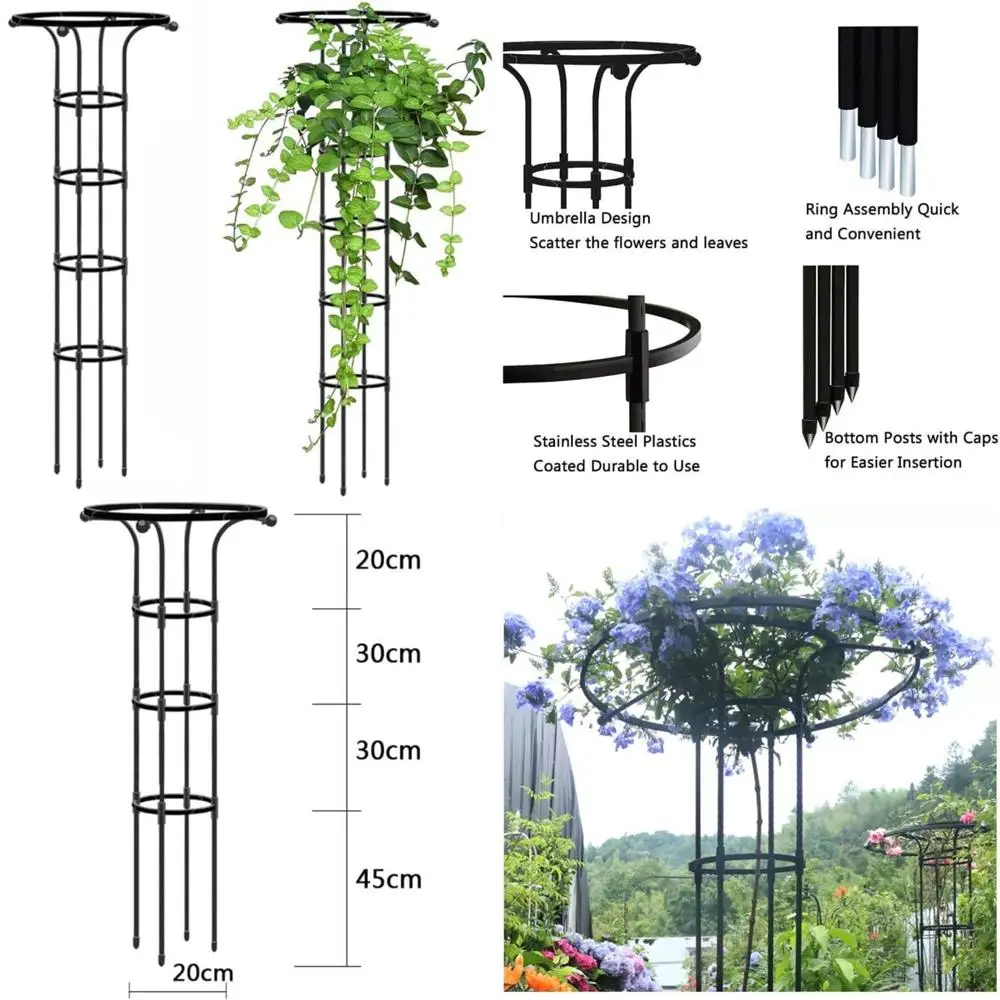 Umbrella Design
Scatter the flowers and leaves

Ring Assembly Quick and Convenient

Stainless Steel Plastics Coated Durable to Use

Bottom Posts with Caps for Easier Insertion

20cm

30cm

30cm

45cm

20cm