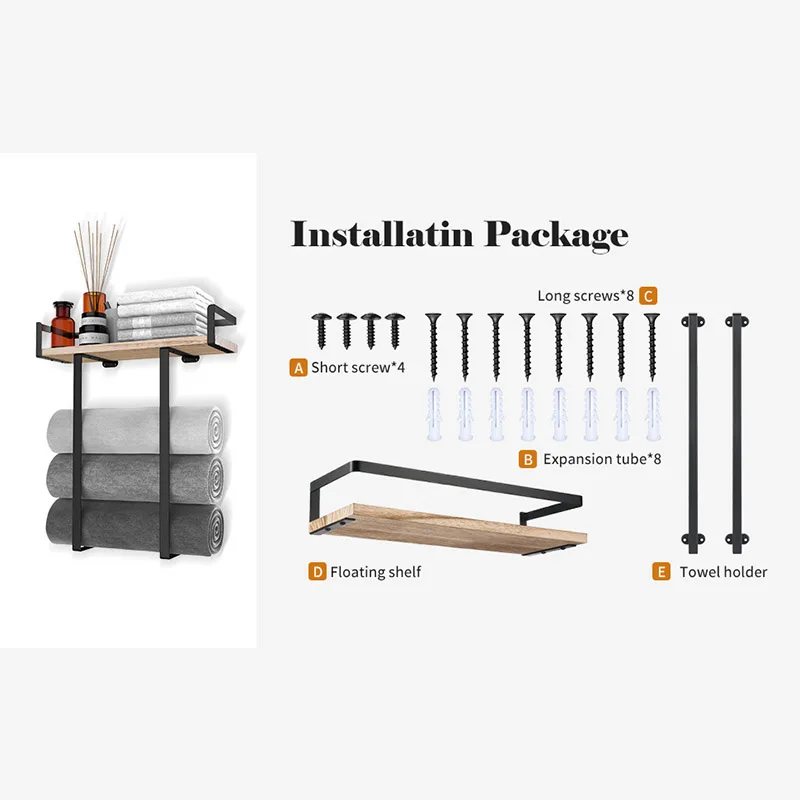 Installatin Package

Long screws*8 C

A Short screw*4

B Expansion tube*8

D Floating shelf

E Towel holder