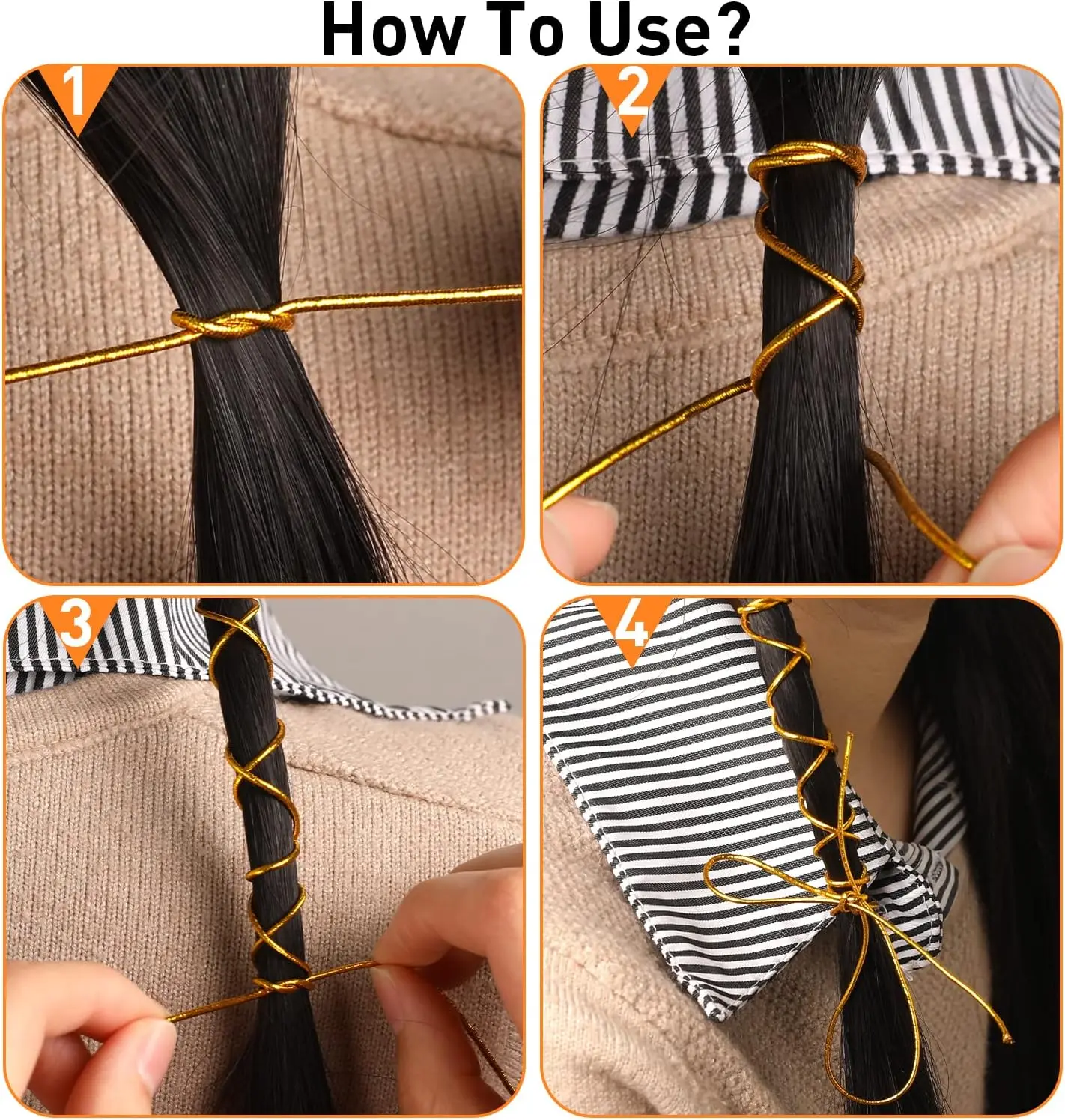 How To Use?

1

2

3

4