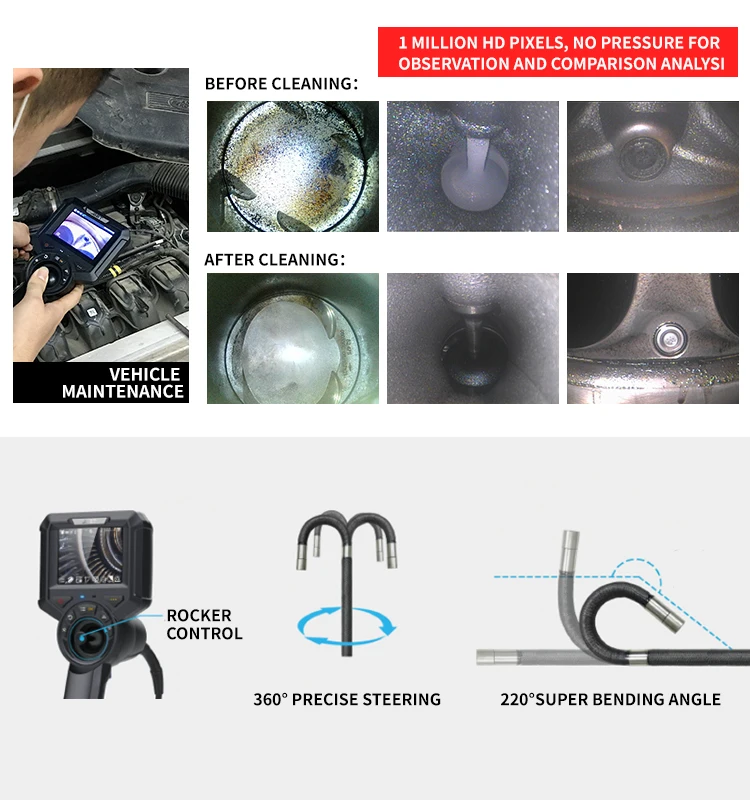 1 MILLION HD PIXELS, NO PRESSURE FOR OBSERVATION AND COMPARISON ANALYSI

BEFORE CLEANING:

AFTER CLEANING:

VEHICLE MAINTENANCE

ROCKER CONTROL

360° PRECISE STEERING

220°SUPER BENDING ANGLE