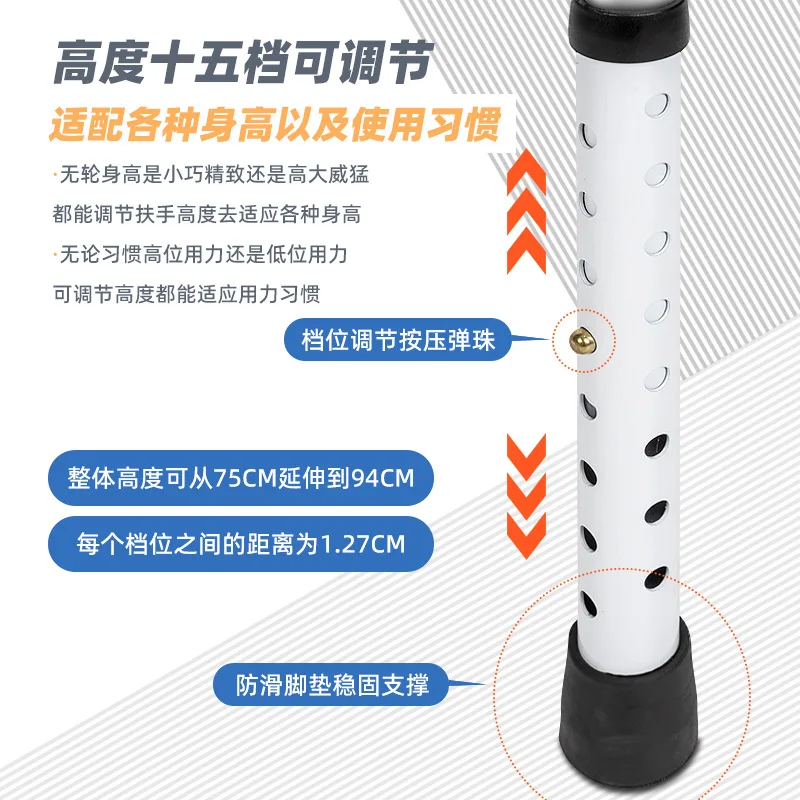 高度十五档可调节

适配各种身高以及使用习惯

·无轮身高是小巧精致还是高大威猛

都能调节扶手高度去适应各种身高

·无论习惯高位用力还是低位用力

可调节高度都能适应用力习惯

档位调节按压弹珠

整体高度可从75CM延伸到94CM

每个档位之间的距离为1.27CM

防滑脚垫稳固支撑