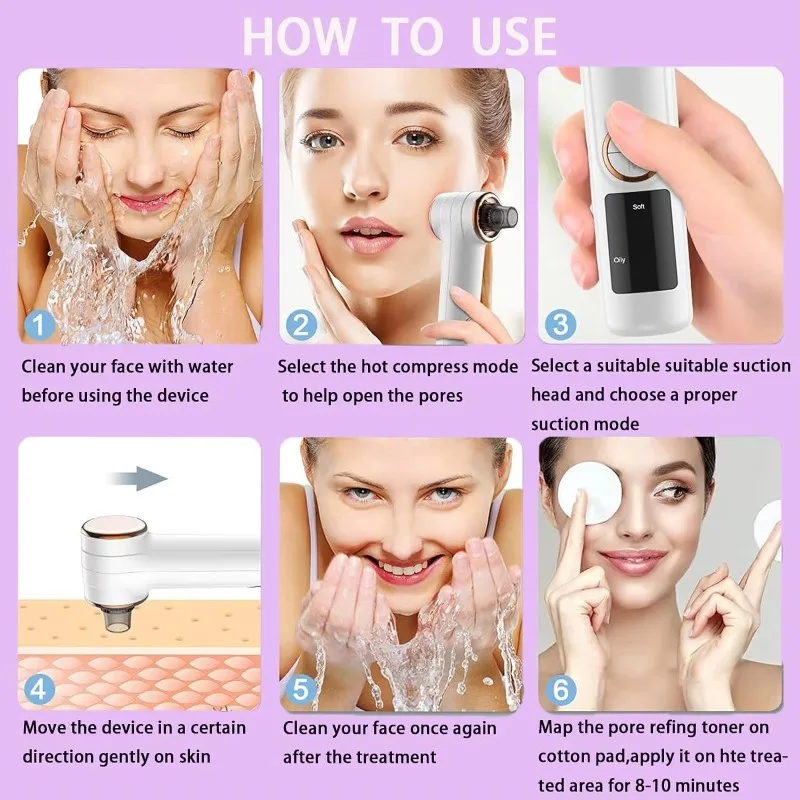 HOW TO USE

1

Clean your face with water before using the device

2

Select the hot compress mode to help open the pores

Soft

Oily

3

Select a suitable suitable suction head and choose a proper suction mode

4

Move the device in a certain direction gently on skin

5

Clean your face once again after the treatment

6

Map the pore refing toner on cotton pad,apply it on hte treated area for 8-10 minutes