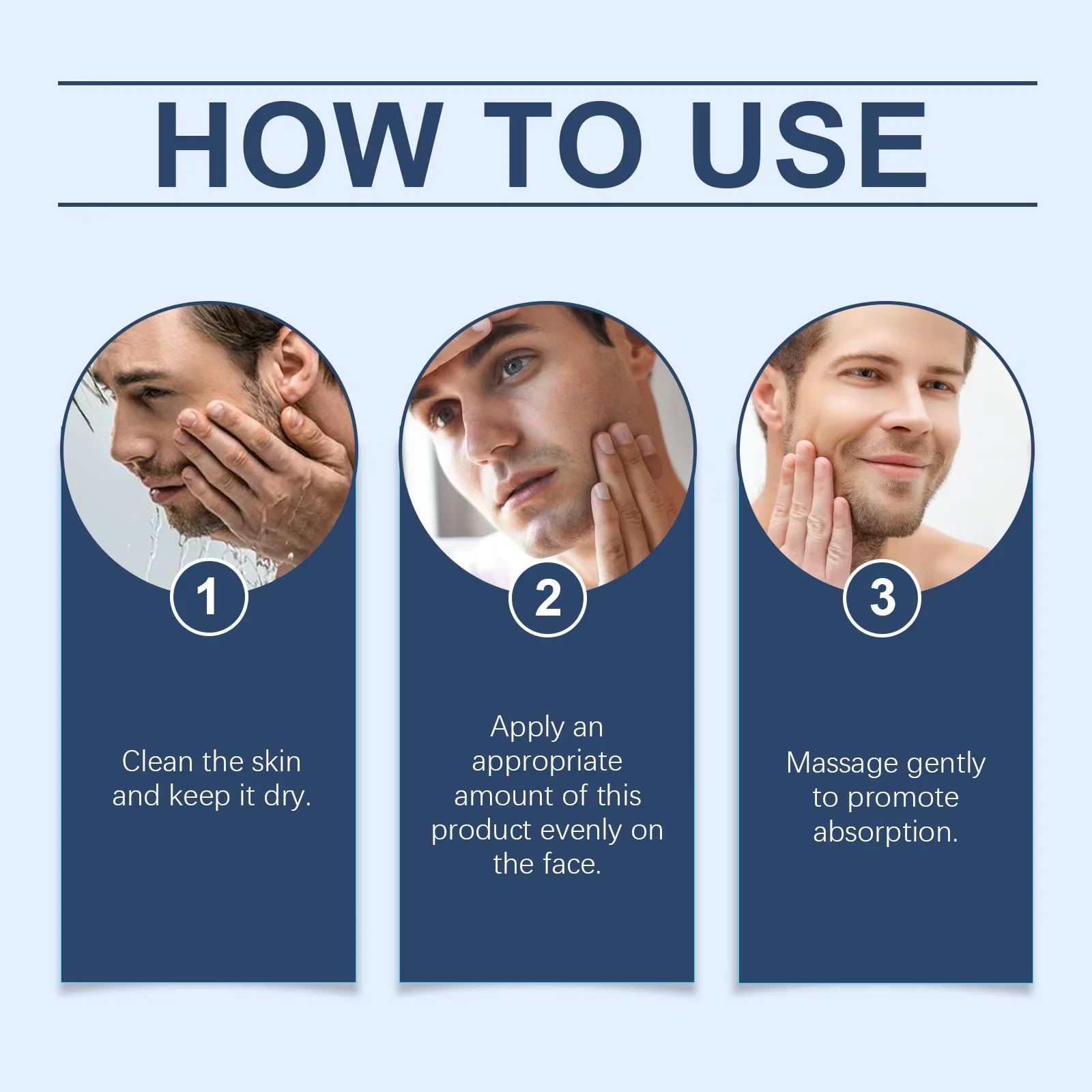 HOW TO USE

1

Clean the skin and keep it dry.

2

Apply an appropriate amount of this product evenly on the face.

3

Massage gently to promote absorption.