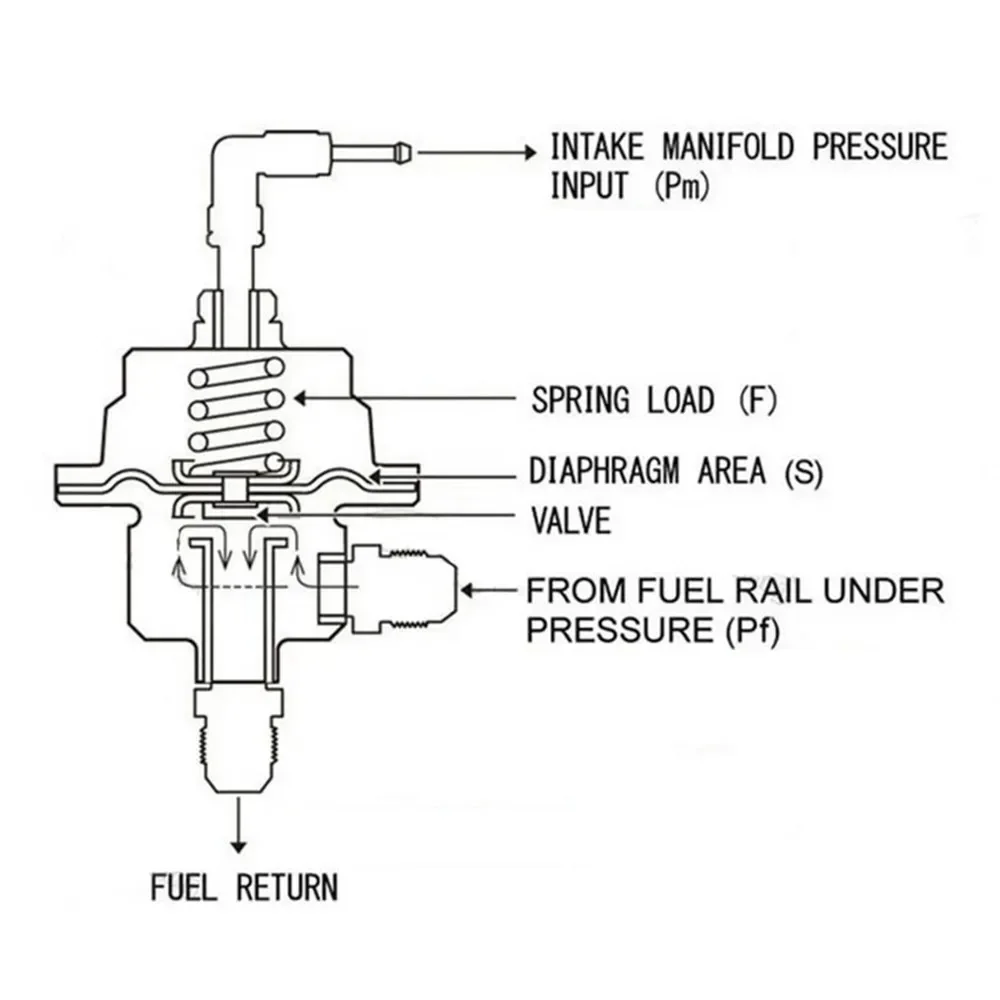 INTAKE MANIFOLD PRESSURE INPUT (Pm)

SPRING LOAD (F)

DIAPHRAGM AREA (S)

VALVE

FROM FUEL RAIL UNDER PRESSURE (Pf)

FUEL RETURN