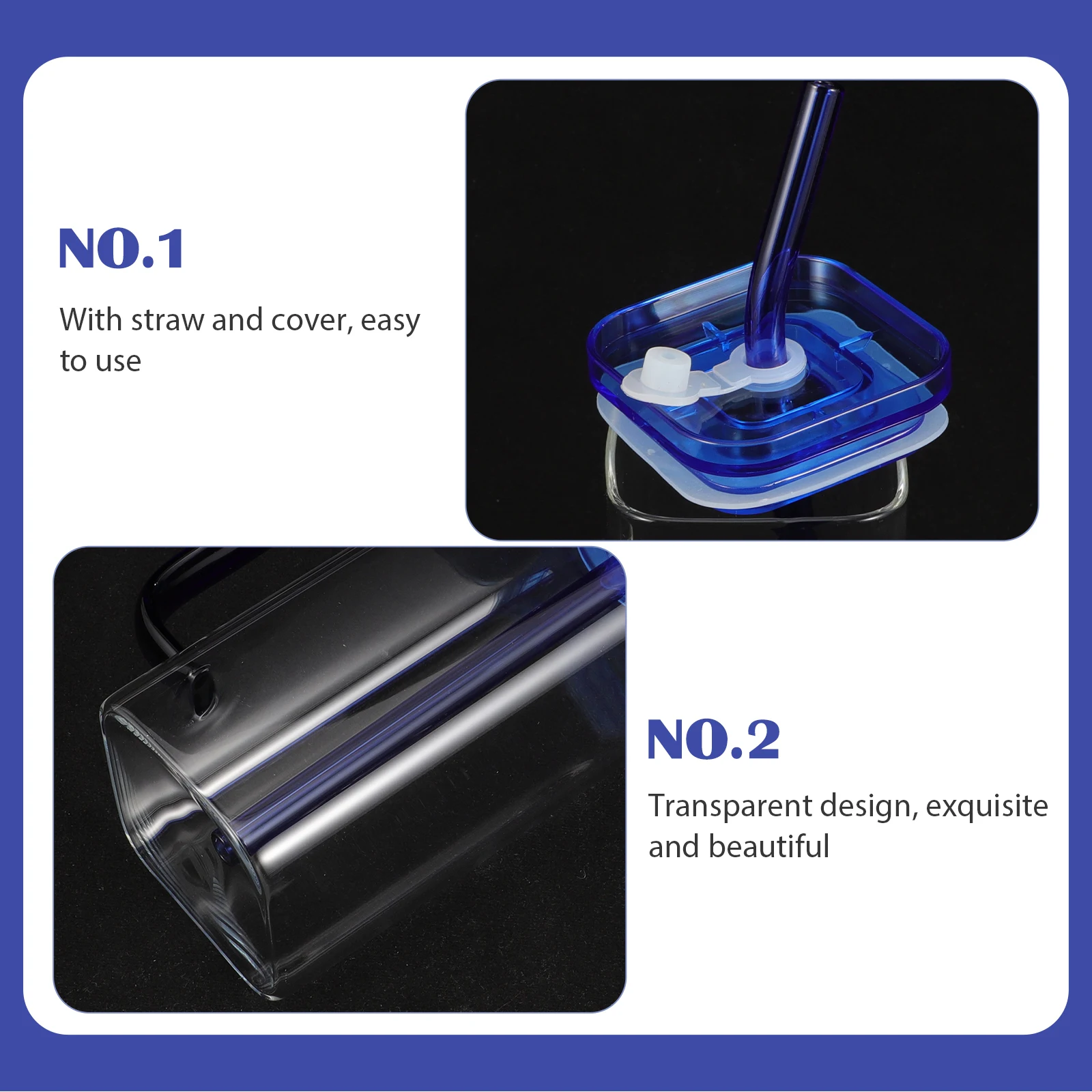 NO.1

With straw and cover, easy to use

NO.2

Transparent design, exquisite and beautiful