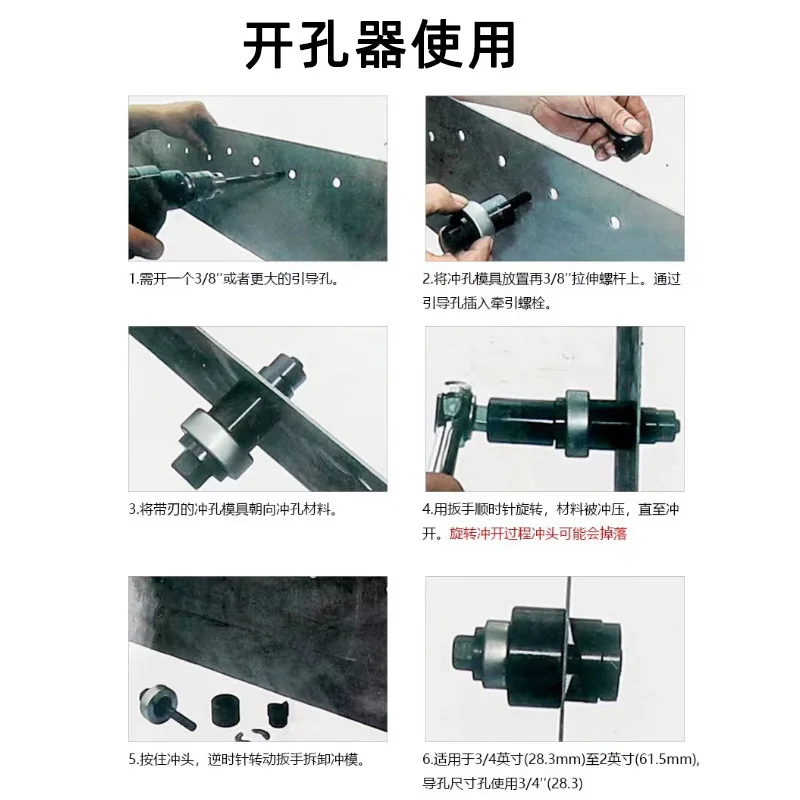 开孔器使用

1.需开一个3/8''或者更大的引导孔。

2.将冲孔模具放置再3/8''拉伸螺杆上。通过引导孔插入牵引螺栓。

3.将带刃的冲孔模具朝向冲孔材料。

4.用扳手顺时针旋转，材料被冲压，直至冲开。旋转冲开过程冲头可能会掉落

5.按住冲头，逆时针转动扳手拆卸冲模。

6.适用于3/4英寸(28.3mm)至2英寸(61.5mm),导孔尺寸孔使用3/4''(28.3)