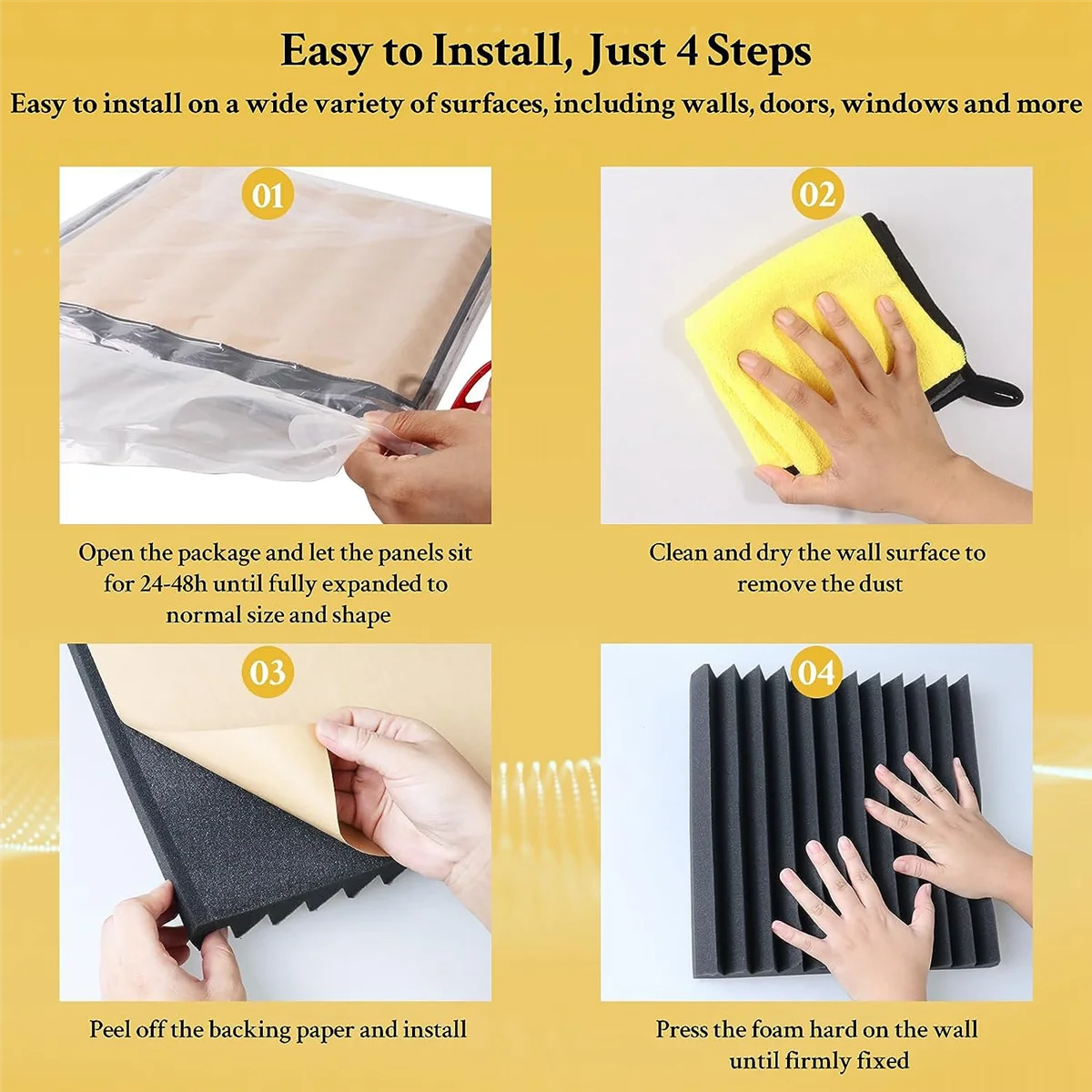 Easy to Install, Just 4 Steps

Easy to install on a wide variety of surfaces, including walls, doors, windows and more

01

Open the package and let the panels sit for 24-48h until fully expanded to normal size and shape

02

Clean and dry the wall surface to remove the dust

03

Peel off the backing paper and install

04

Press the foam hard on the wall until firmly fixed