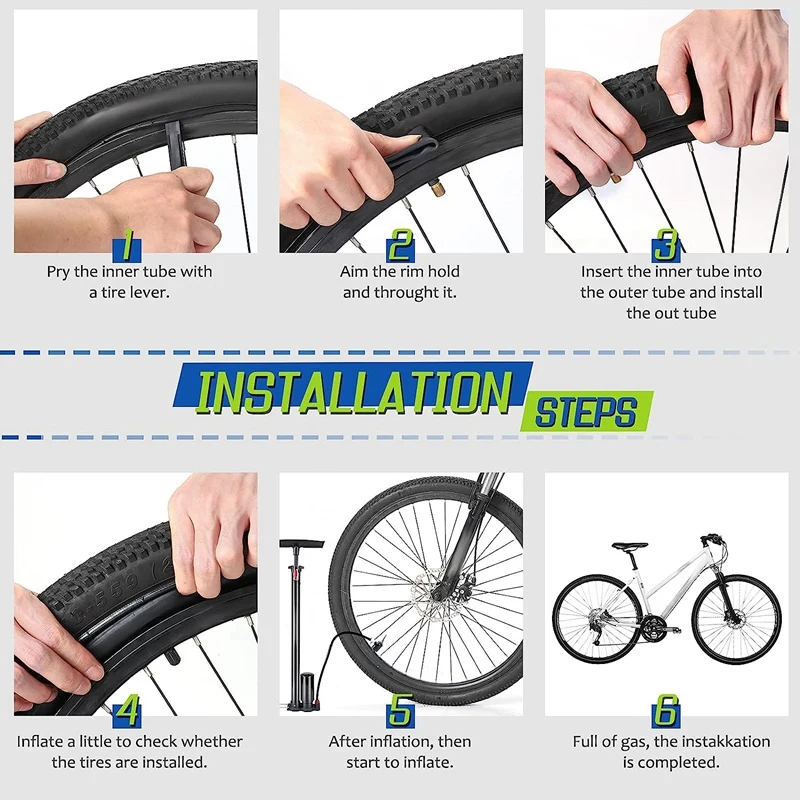 1
Pry the inner tube with a tire lever.

2
Aim the rim hold and throught it.

3
Insert the inner tube into the outer tube and install the out tube

INSTALLATION STEPS

4
Inflate a little to check whether the tires are installed.

5
After inflation, then start to inflate.

6
Full of gas, the instakkation is completed.