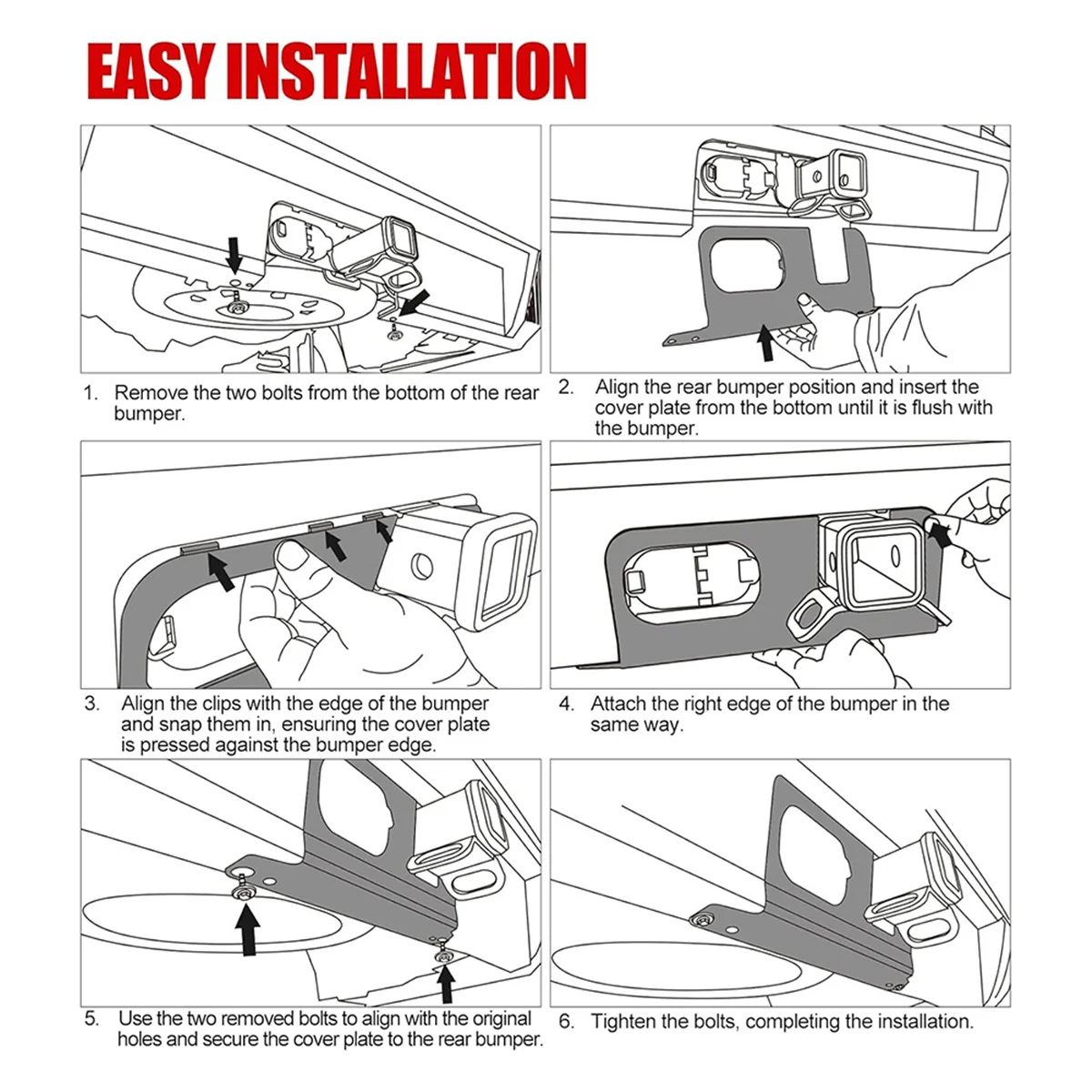 EASY INSTALLATION

1. Remove the two bolts from the bottom of the rear bumper.

2. Align the rear bumper position and insert the cover plate from the bottom until it is flush with the bumper.

3. Align the clips with the edge of the bumper and snap them in, ensuring the cover plate is pressed against the bumper edge.

4. Attach the right edge of the bumper in the same way.

5. Use the two removed bolts to align with the original holes and secure the cover plate to the rear bumper.

6. Tighten the bolts, completing the installation.