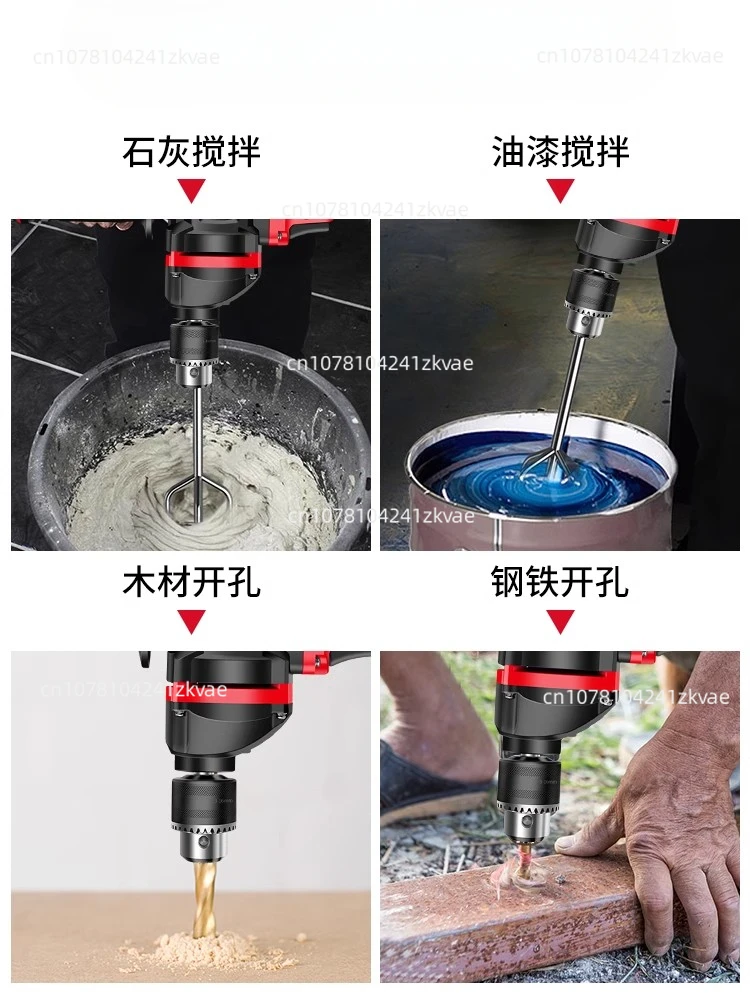 cn1078104241zkvae cn1078104241zkvae

石灰搅拌

油漆搅拌

cn1078104241zkvae

cn1078104241zkvae

cn1078104241zkvae

木材开孔

钢铁开孔

cn1078104241zkvae

cn1078104241zkvae