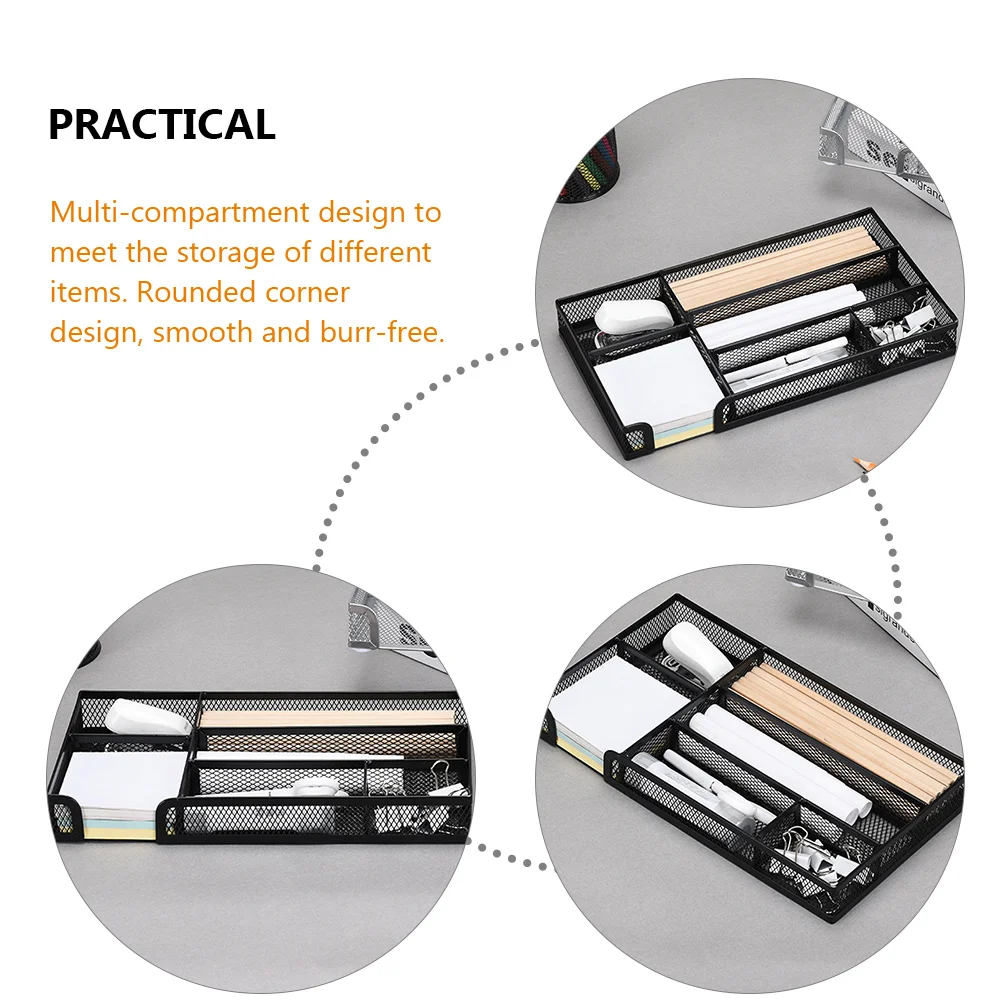 PRACTICAL

Multi-compartment design to meet the storage of different items. Rounded corner design, smooth and burr-free.