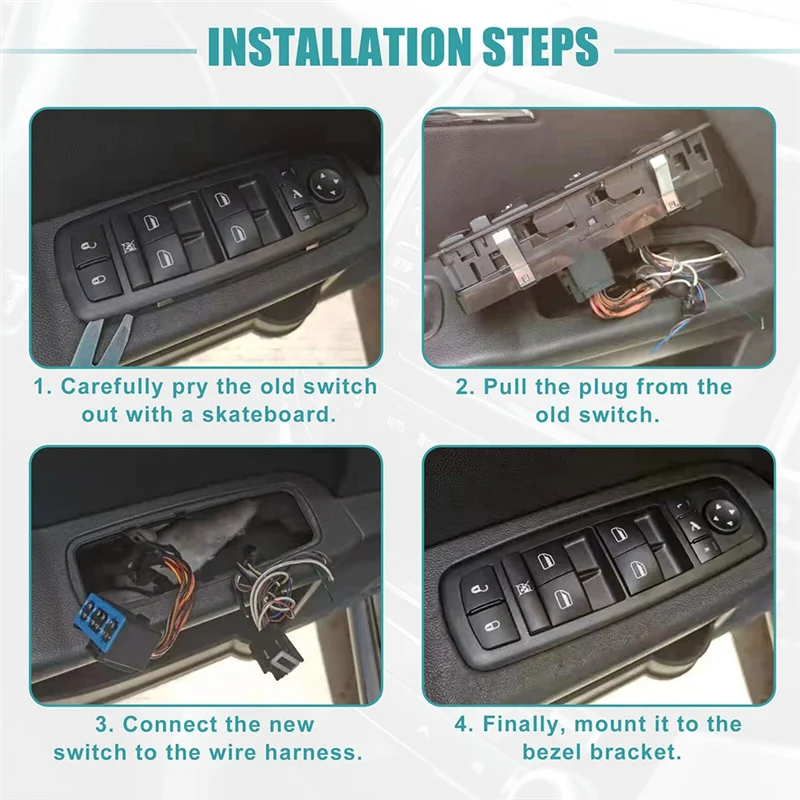 INSTALLATION STEPS

1. Carefully pry the old switch out with a skateboard.

2. Pull the plug from the old switch.

3. Connect the new switch to the wire harness.

4. Finally, mount it to the bezel bracket.