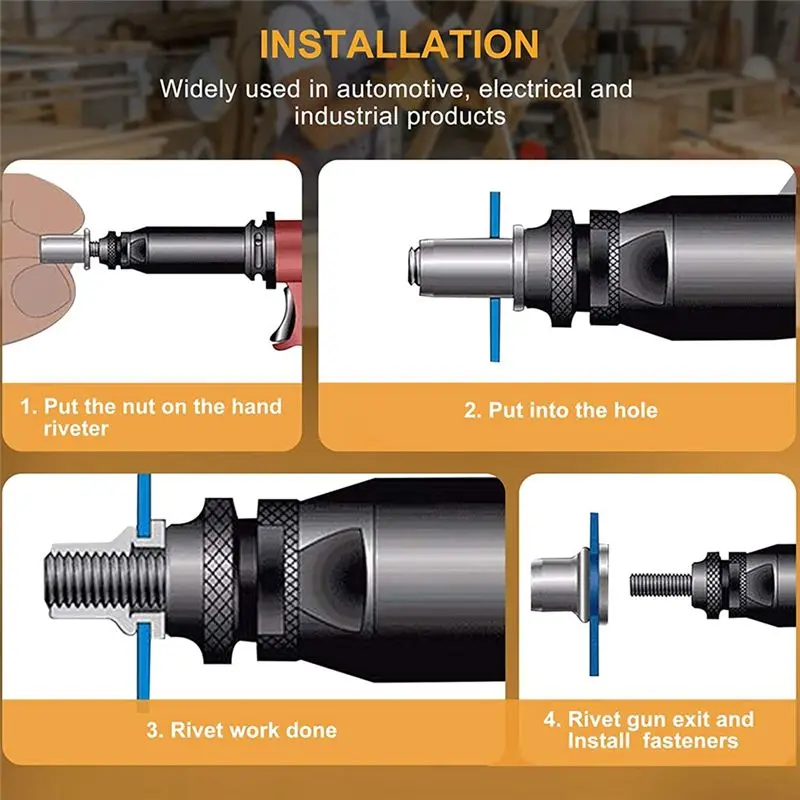 INSTALLATION

Widely used in automotive, electrical and industrial products

1. Put the nut on the hand riveter

2. Put into the hole

3. Rivet work done

4. Rivet gun exit and Install  fasteners