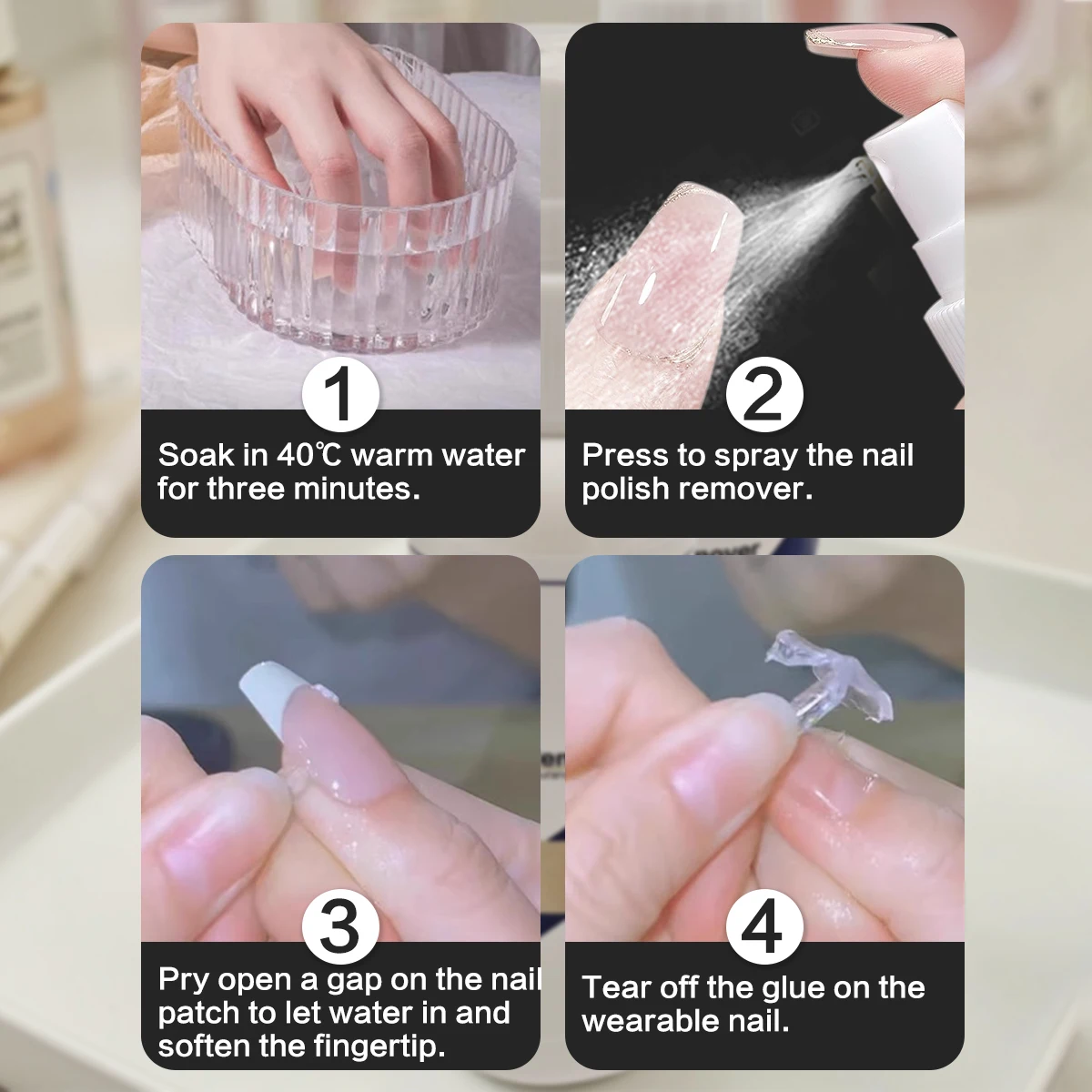 1

Soak in 40℃ warm water for three minutes.

2

Press to spray the nail polish remover.

3

Pry open a gap on the nail patch to let water in and soften the fingertip.

4

Tear off the glue on the wearable nail.