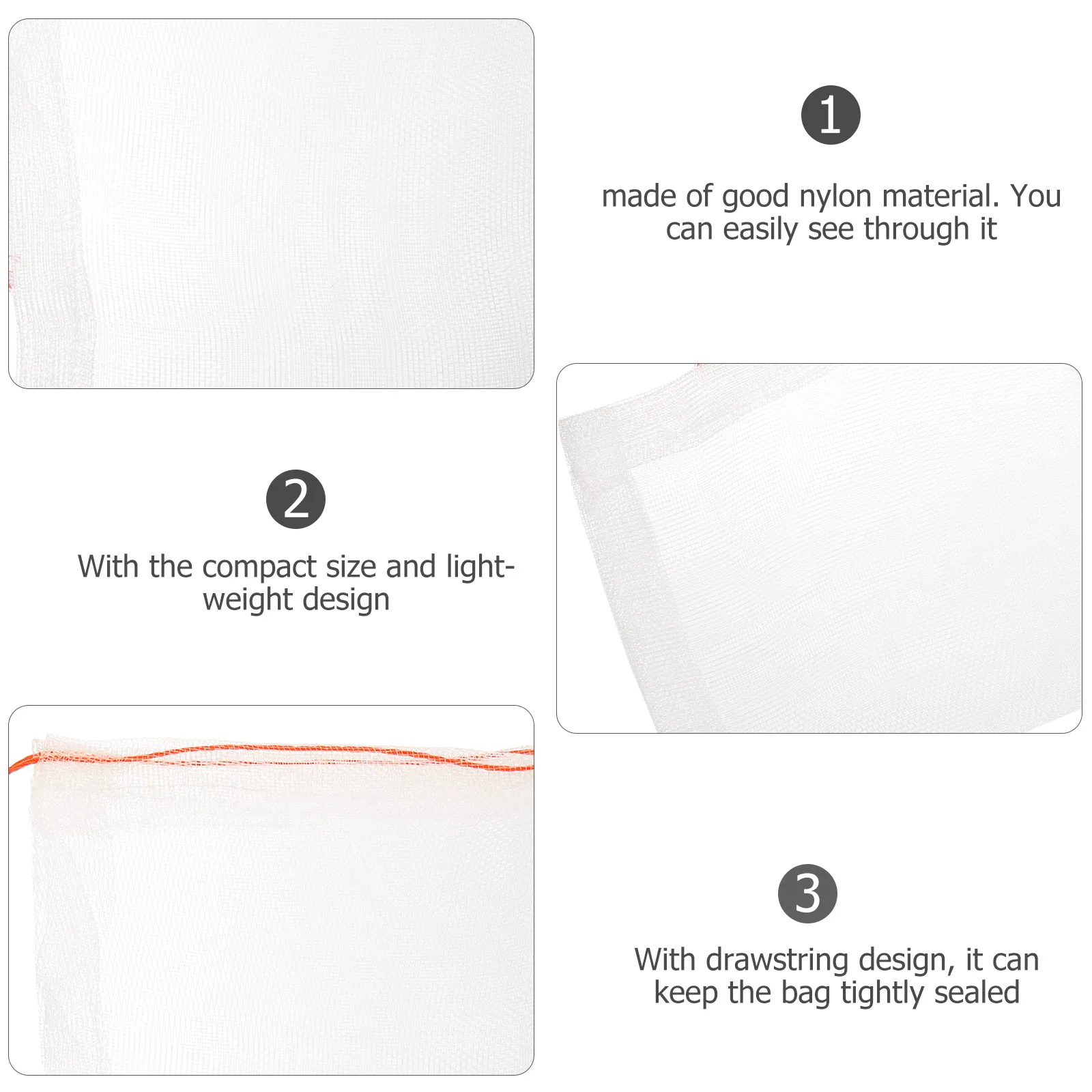 1

made of good nylon material. You can easily see through it

2

With the compact size and lightweight design

3

With drawstring design, it can keep the bag tightly sealed