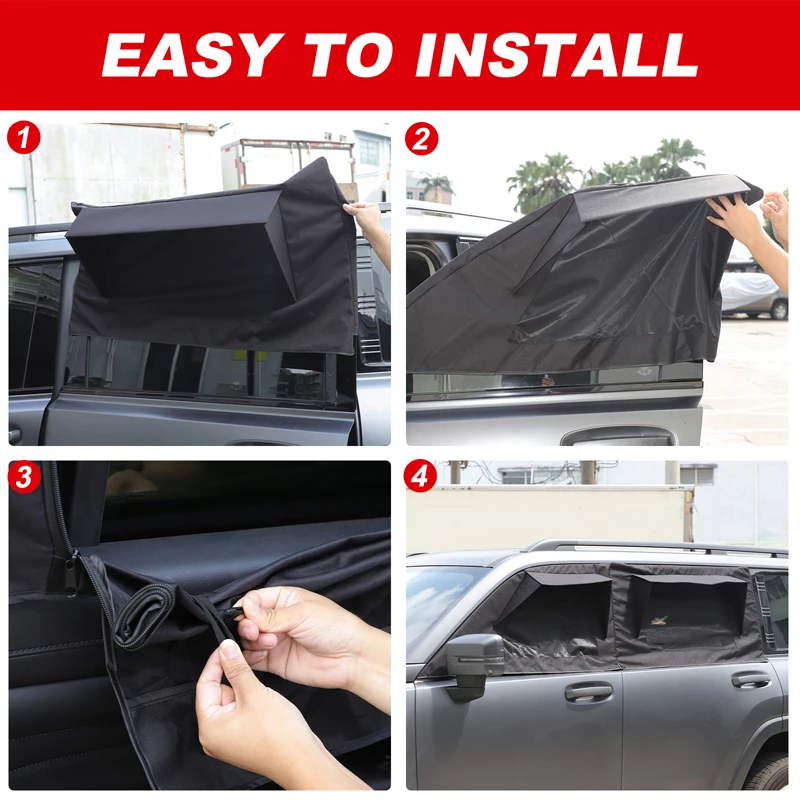 EASY TO INSTALL

1

2

3

4