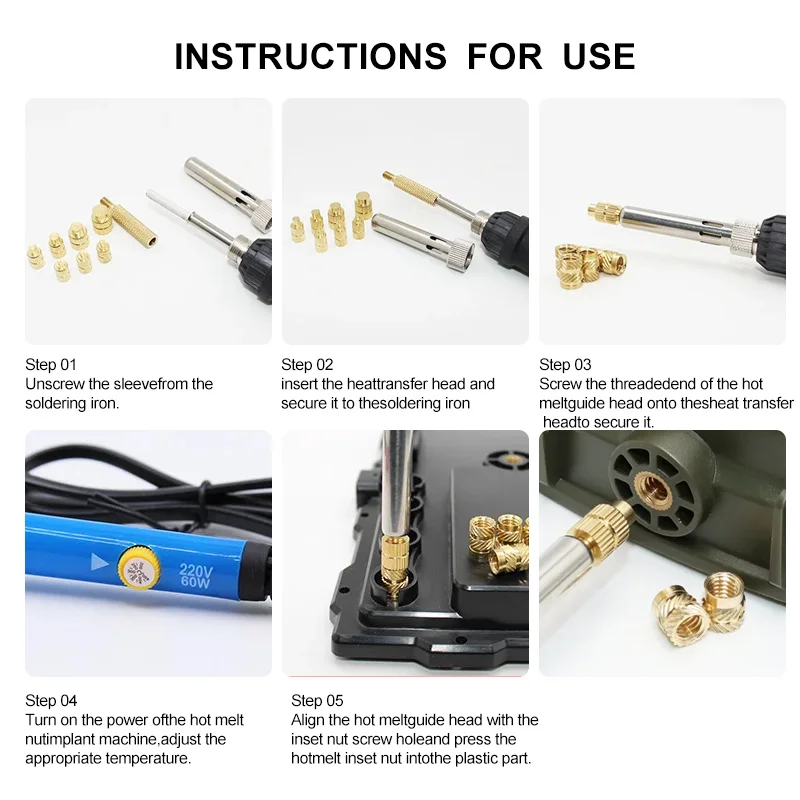 INSTRUCTIONS FOR USE

Step 01
Unscrew the sleevefrom the soldering iron.

Step 02
insert the heattransfer head and secure it to thesoldering iron

Step 03
Screw the threadedend of the hot meltguide head onto thesheat transfer headto secure it.

220V
60W

Step 04
Turn on the power ofthe hot melt nutimplant machine,adjust the appropriate temperature.

Step 05
Align the hot meltguide head with the inset nut screw holeand press the hotmelt inset nut intothe plastic part.