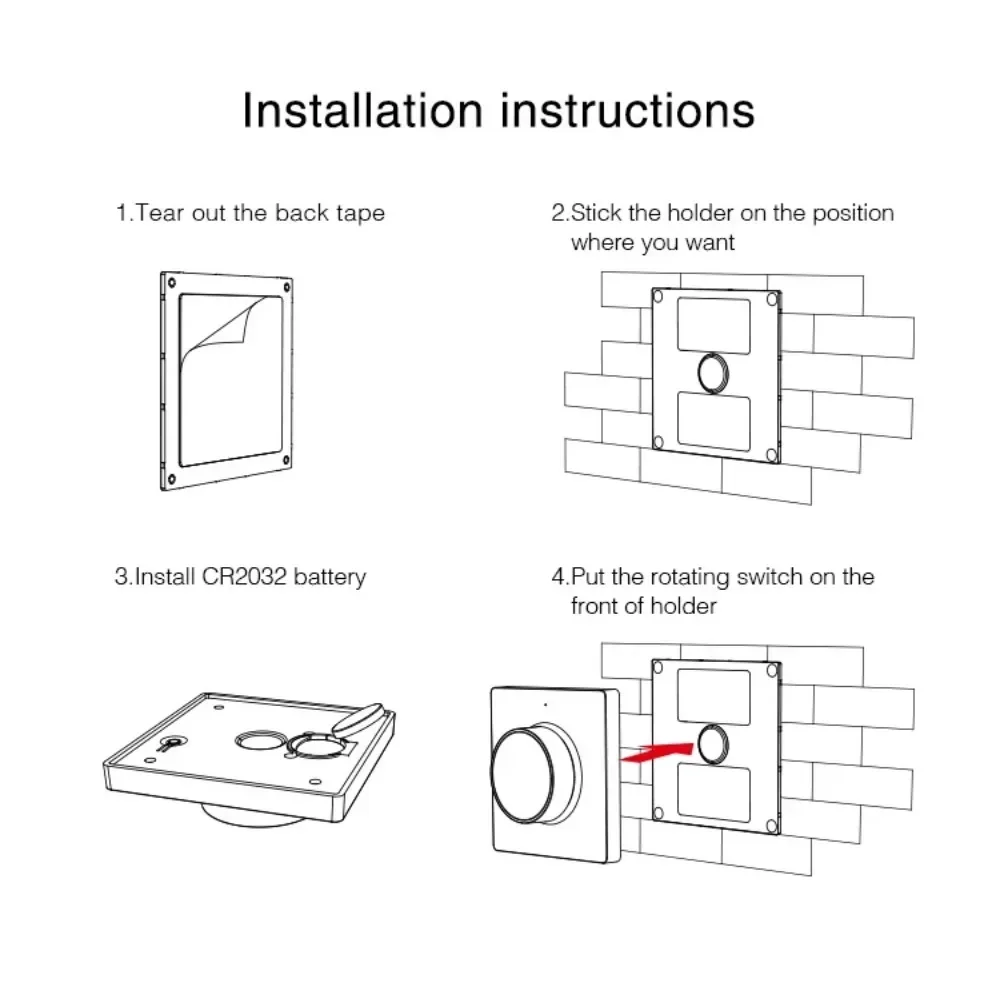 Installation instructions

1.Tear out the back tape

2.Stick the holder on the position where you want

3.Install CR2032 battery

4.Put the rotating switch on the front of holder