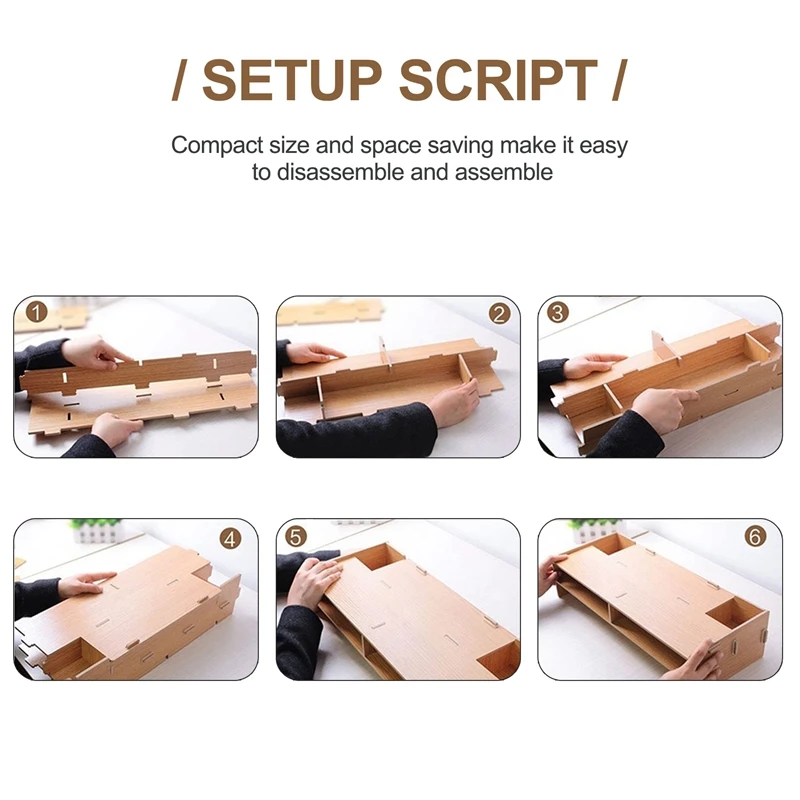 / SETUP SCRIPT /

Compact size and space saving make it easy to disassemble and assemble

1

2

3

4

5

6