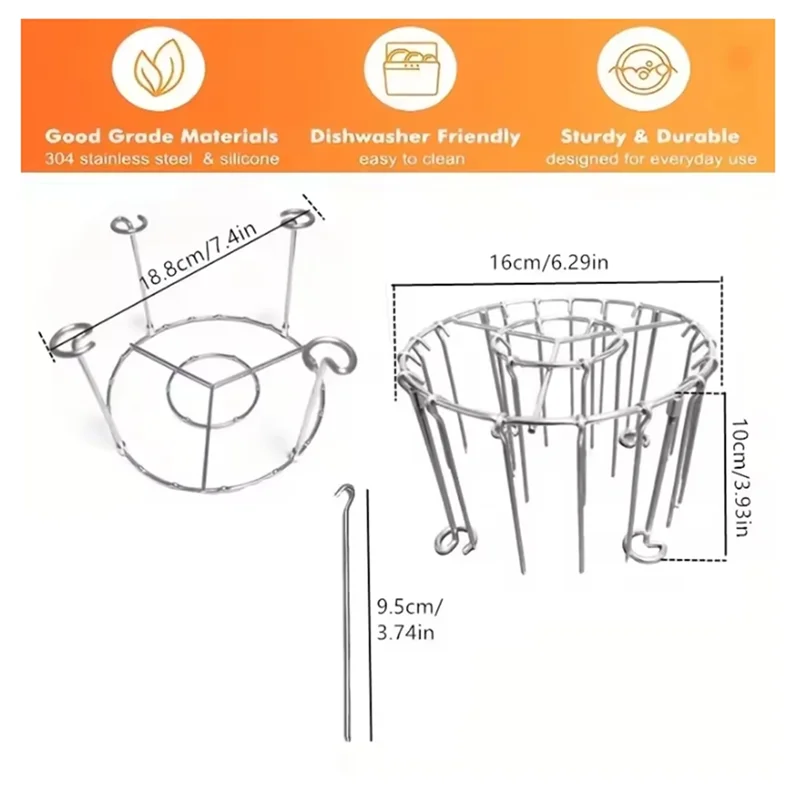 Good Grade Materials
304 stainless steel & silicone

Dishwasher Friendly
easy to clean

Sturdy & Durable
designed for everyday use

18.8cm/7.4in

16cm/6.29in

10cm/3.93in

9.5cm/
3.74in