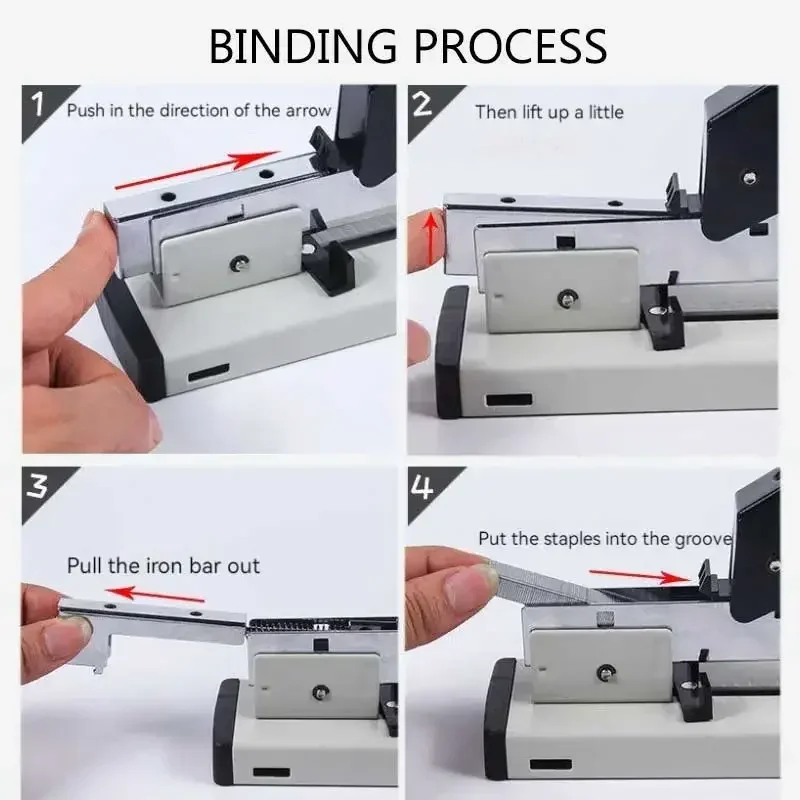 BINDING PROCESS

1
Push in the direction of the arrow

2
Then lift up a little

3
Pull the iron bar out

4
Put the staples into the groove