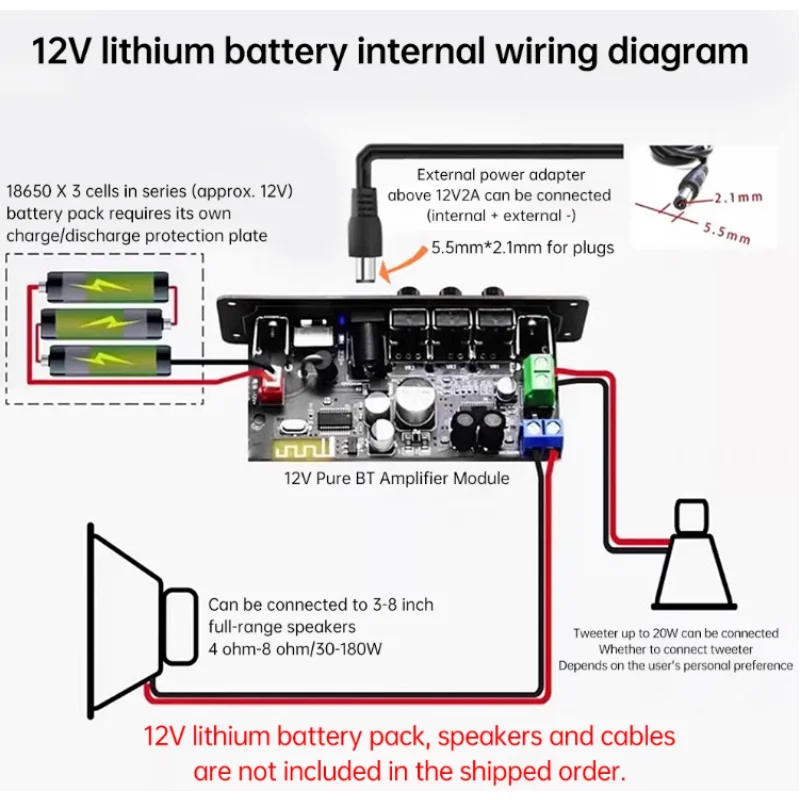 12V lithium battery internal wiring diagram

18650 X 3 cells in series (approx. 12V) battery pack requires its own charge/discharge protection plate

External power adapter above 12V2A can be connected (internal + external -)

5.5mm*2.1mm for plugs

2.1mm

5.5mm

12V Pure BT Amplifier Module

Can be connected to 3-8 inch full-range speakers 4 ohm-8 ohm/30-180W

Tweeter up to 20W can be connected
Whether to connect tweeter
Depends on the user's personal preference

12V lithium battery pack, speakers and cables are not included in the shipped order.