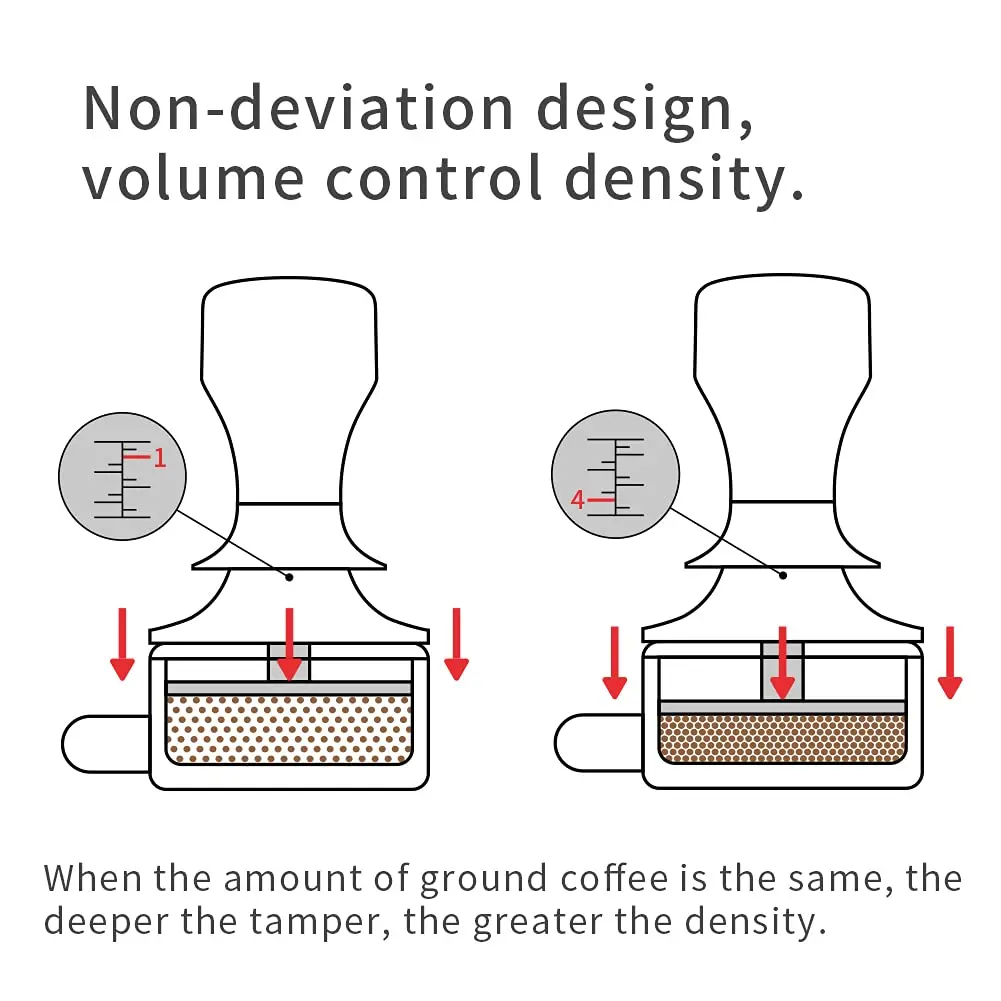 Non-deviation design, volume control density.

1

4

When the amount of ground coffee is the same, the deeper the tamper, the greater the density.