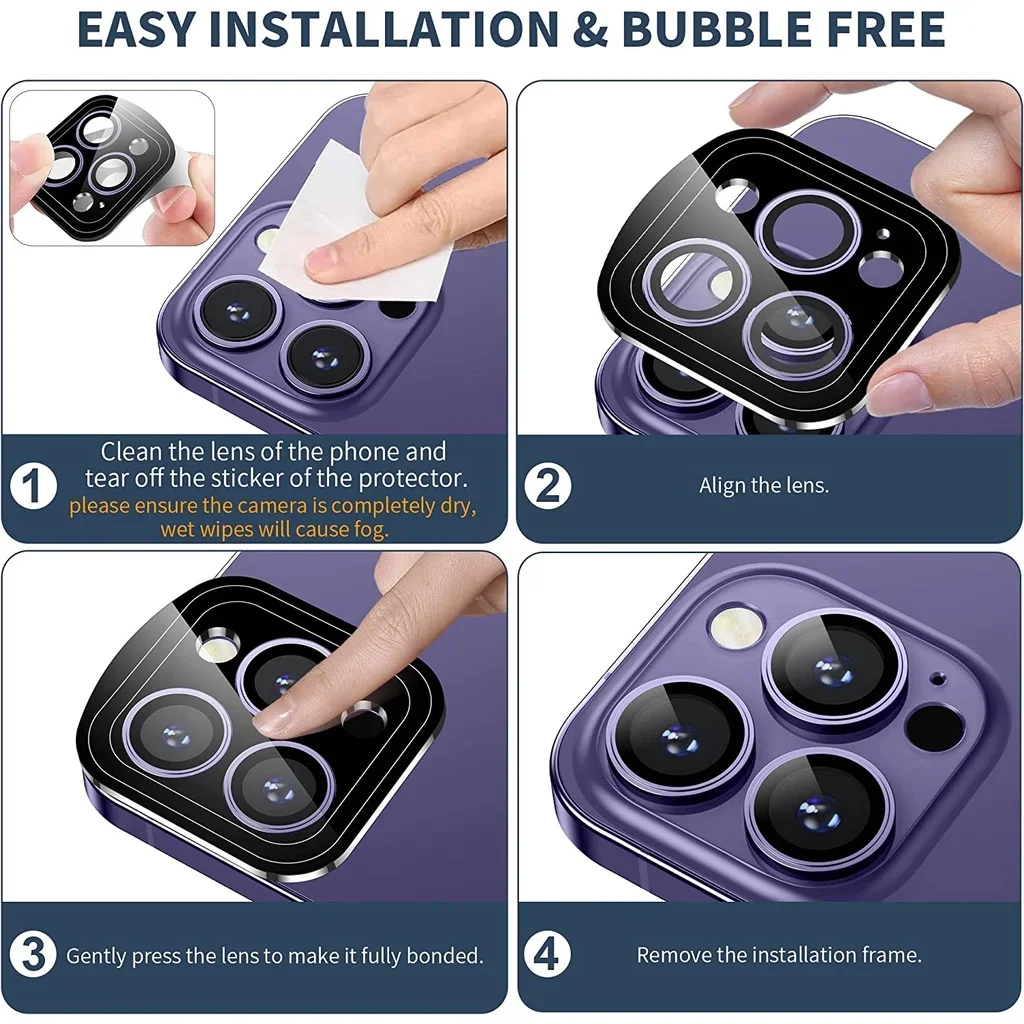 EASY INSTALLATION & BUBBLE FREE

1 Clean the lens of the phone and tear off the sticker of the protector.
please ensure the camera is completely dry, wet wipes will cause fog.

2 Align the lens.

3 Gently press the lens to make it fully bonded.

4 Remove the installation frame.