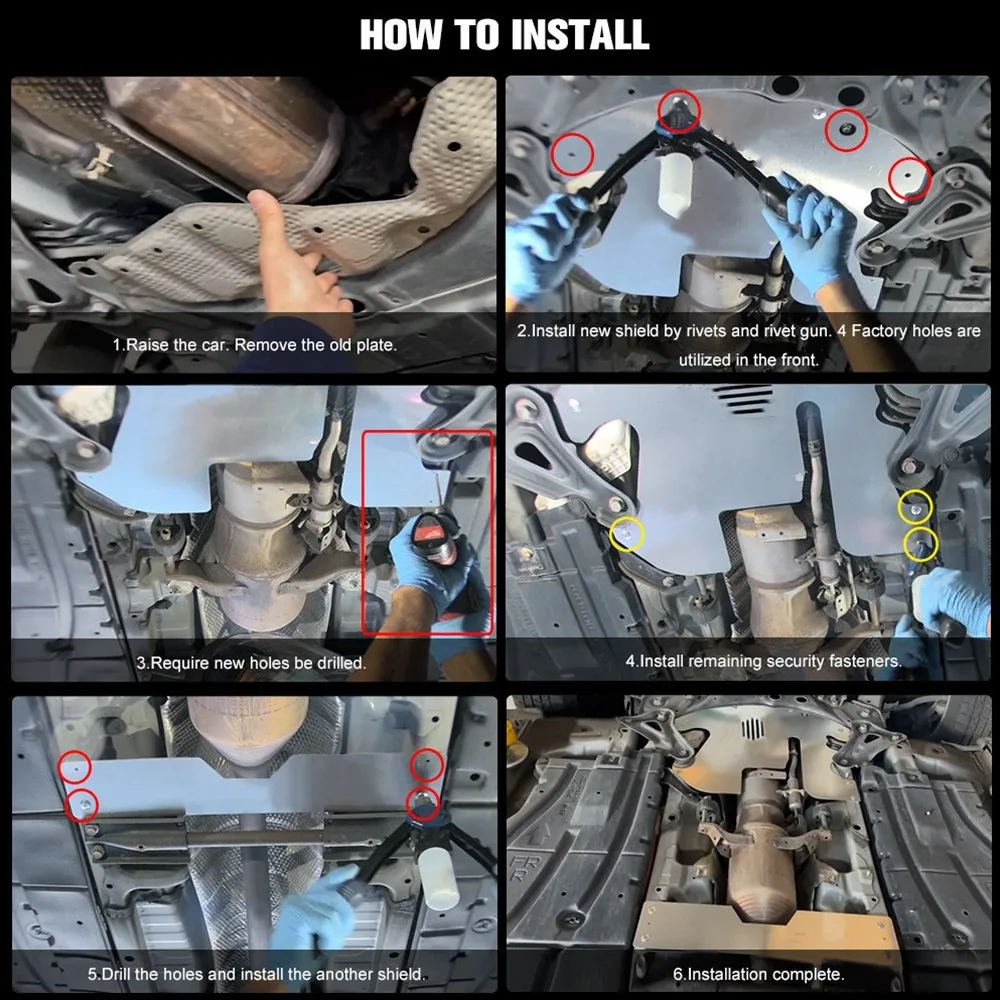 HOW TO INSTALL

1.Raise the car. Remove the old plate.

2.Install new shield by rivets and rivet gun. 4 Factory holes are utilized in the front.

3.Require new holes be drilled.

4.Install remaining security fasteners.

5.Drill the holes and install the another shield.

6.Installation complete.