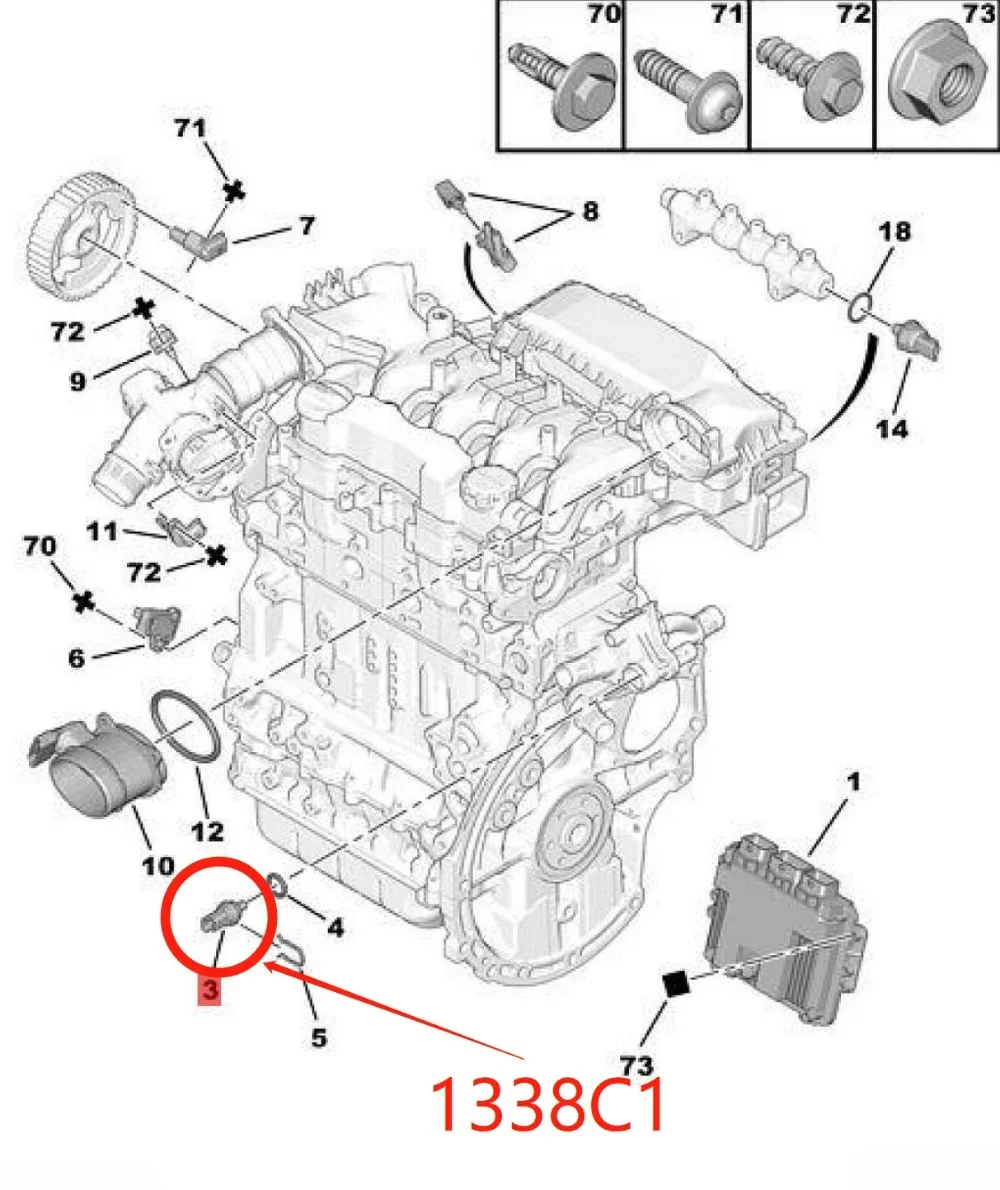 70
71
72
73

71
7
8
18
72
9
14
11
72
70
6
12
10
1
4
3
5
73

1338C1