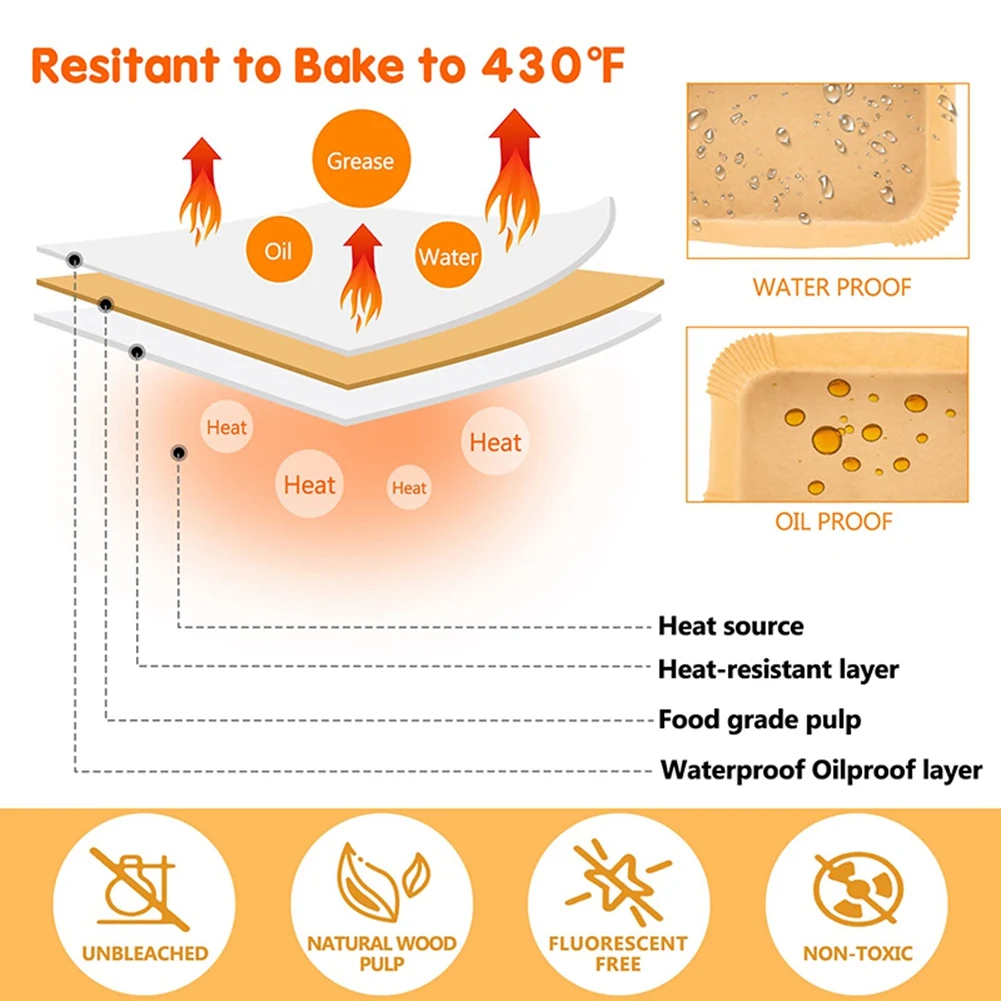 Resitant to Bake to 430°F

Grease

Oil

Water

Heat

Heat

Heat

Heat

WATER PROOF

OIL PROOF

Heat source

Heat-resistant layer

Food grade pulp

Waterproof Oilproof layer

UNBLEACHED

NATURAL WOOD PULP

FLUORESCENT FREE

NON-TOXIC