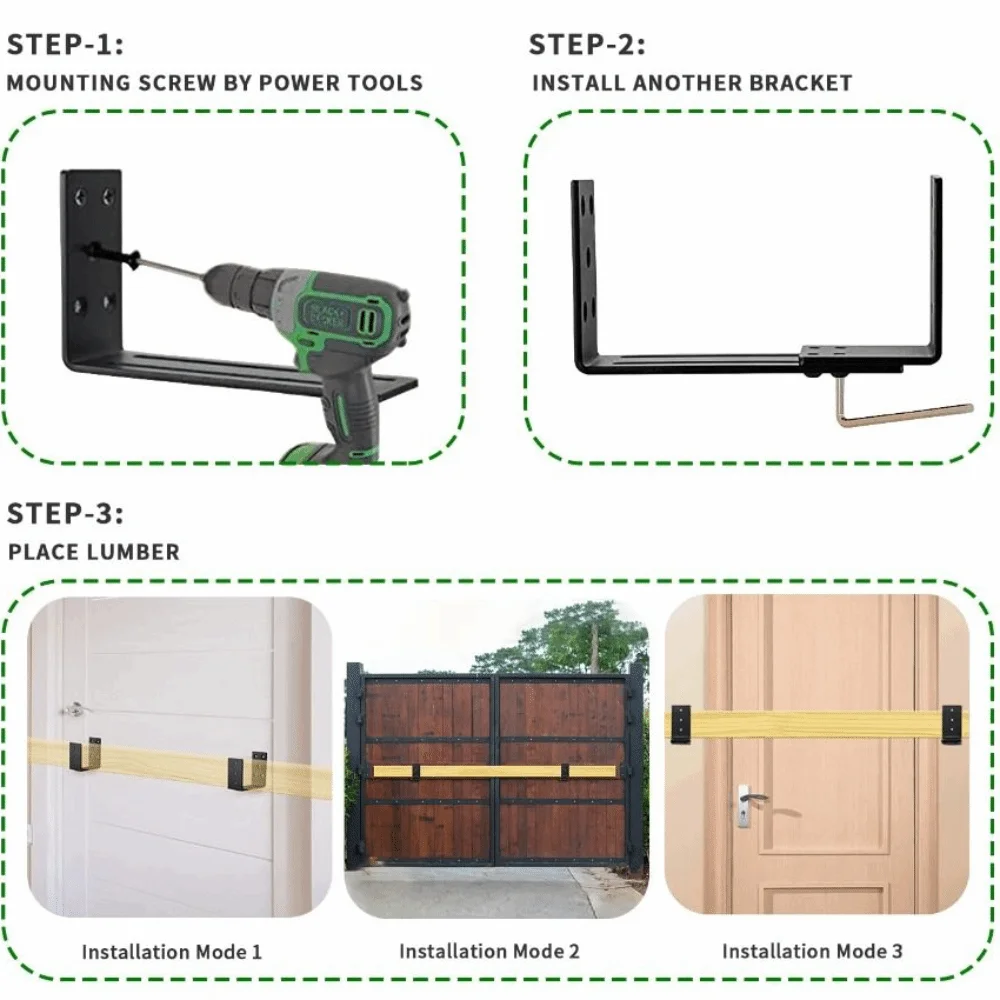 STEP-1:
MOUNTING SCREW BY POWER TOOLS

BLACK+DECKER

STEP-2:
INSTALL ANOTHER BRACKET

STEP-3:
PLACE LUMBER

Installation Mode 1

Installation Mode 2

Installation Mode 3