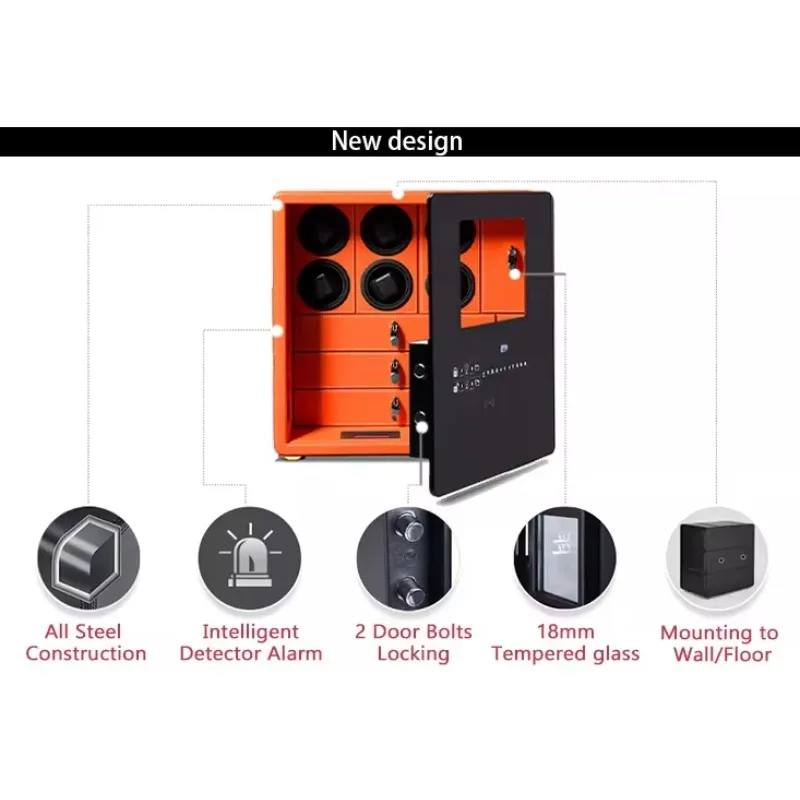 New design

All Steel Construction

Intelligent Detector Alarm

2 Door Bolts Locking

18mm Tempered glass

Mounting to Wall/Floor