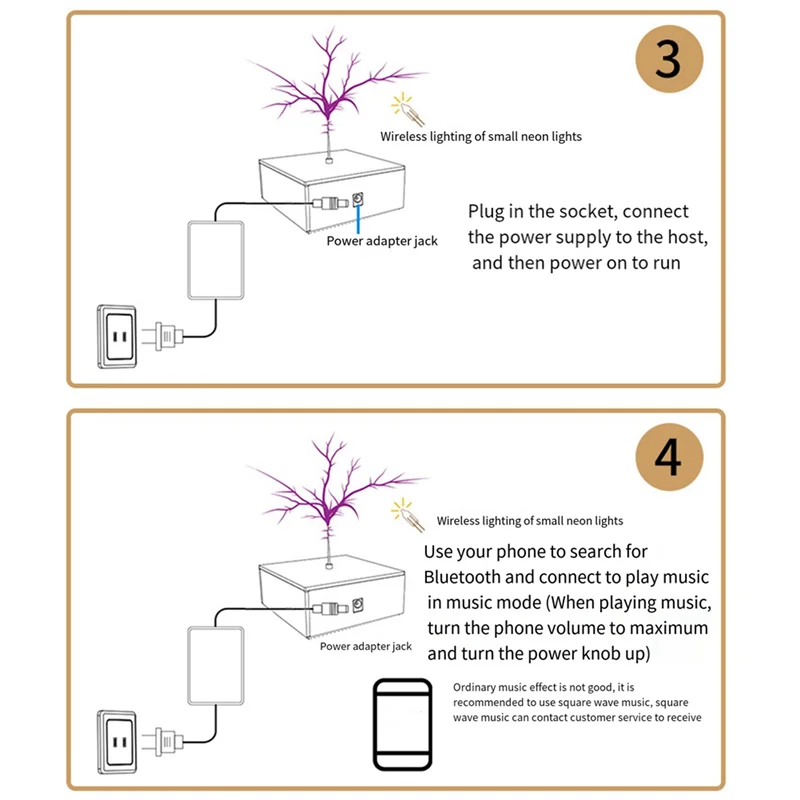 3

Wireless lighting of small neon lights

Power adapter jack

Plug in the socket, connect the power supply to the host, and then power on to run

4

Wireless lighting of small neon lights

Use your phone to search for Bluetooth and connect to play music in music mode (When playing music, turn the phone volume to maximum and turn the power knob up)

Power adapter jack

Ordinary music effect is not good, it is recommended to use square wave music, square wave music can contact customer service to receive