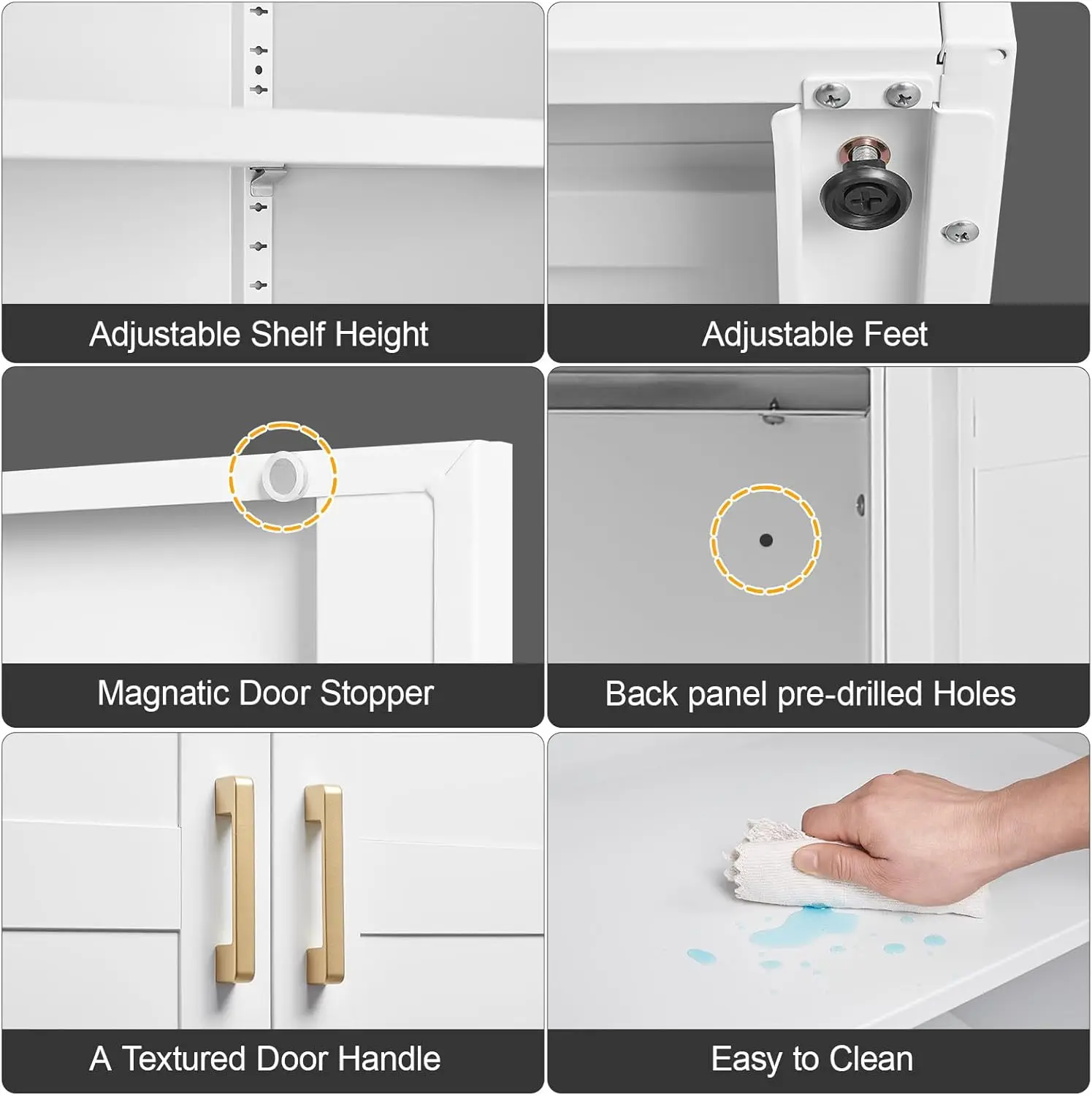 Adjustable Shelf Height

Adjustable Feet

Magnatic Door Stopper

Back panel pre-drilled Holes

A Textured Door Handle

Easy to Clean