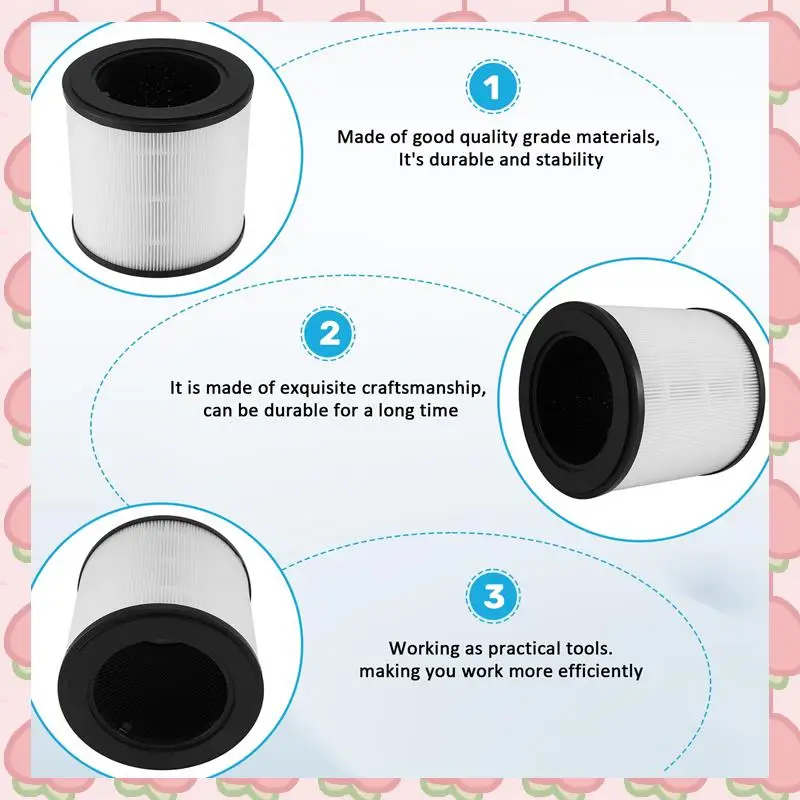 1

Made of good quality grade materials, It's durable and stability

2

It is made of exquisite craftsmanship, can be durable for a long time

3

Working as practical tools. making you work more efficiently