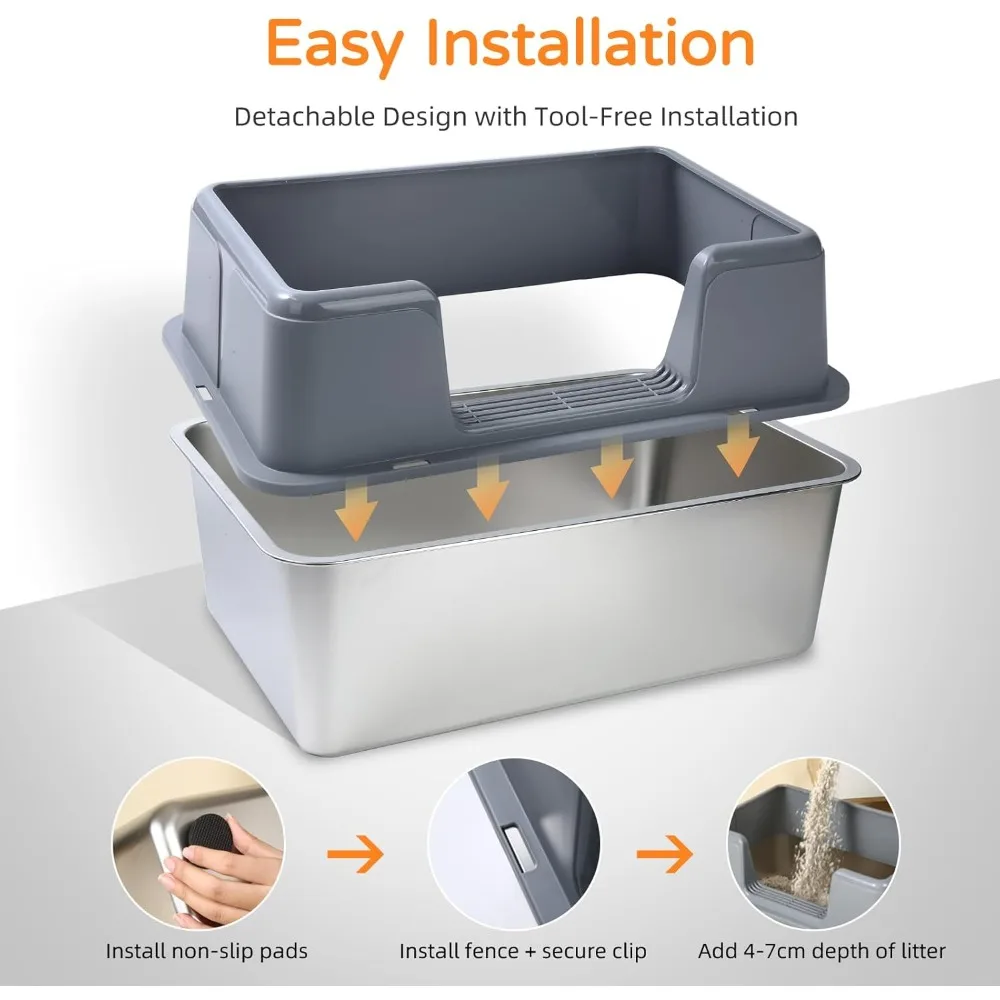 Easy Installation

Detachable Design with Tool-Free Installation

Install non-slip pads

Install fence + secure clip

Add 4-7cm depth of litter