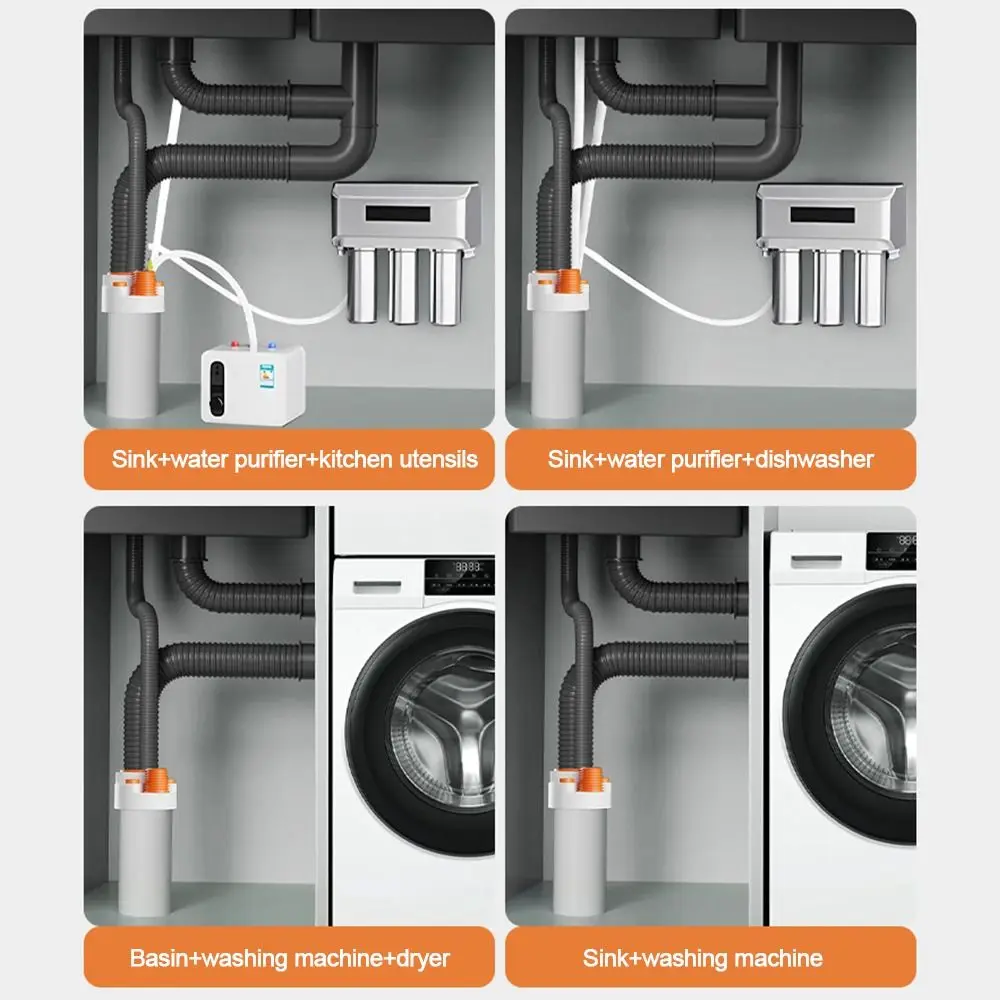 Sink+water purifier+kitchen utensils

Sink+water purifier+dishwasher

Basin+washing machine+dryer

Sink+washing machine