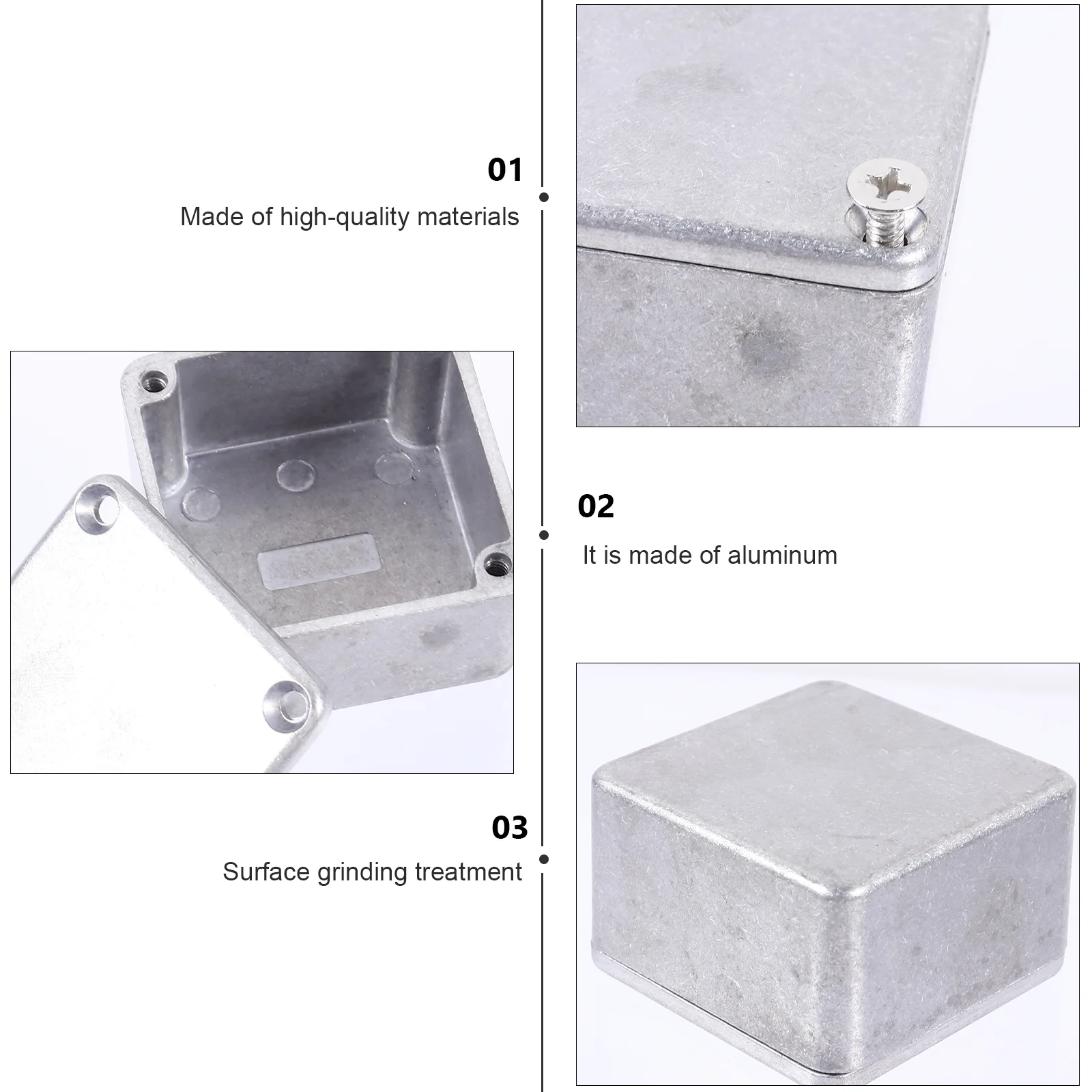 01
Made of high-quality materials

02
It is made of aluminum

03
Surface grinding treatment