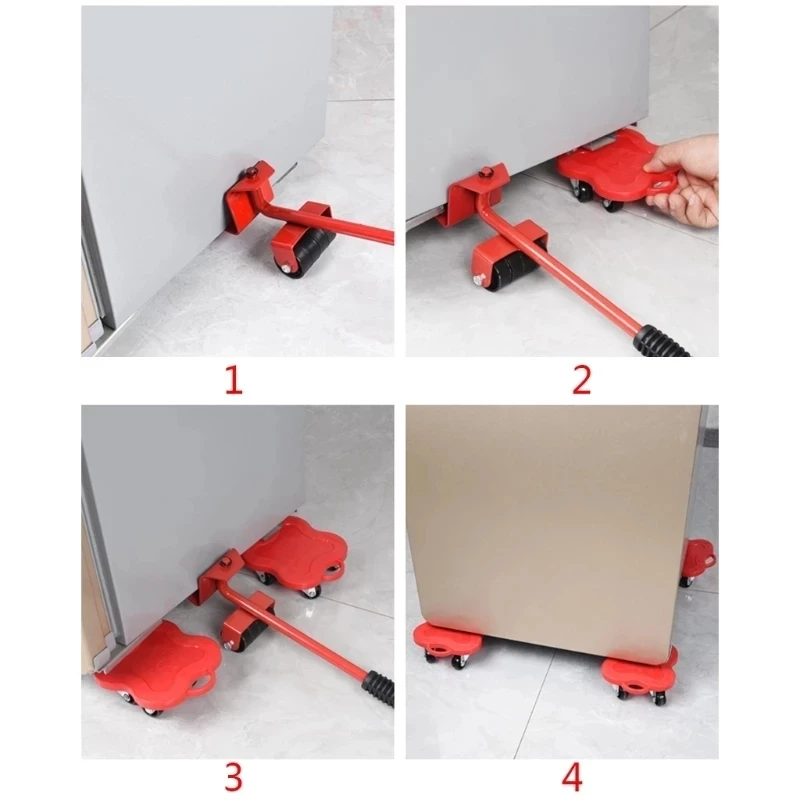 1

2

3

4