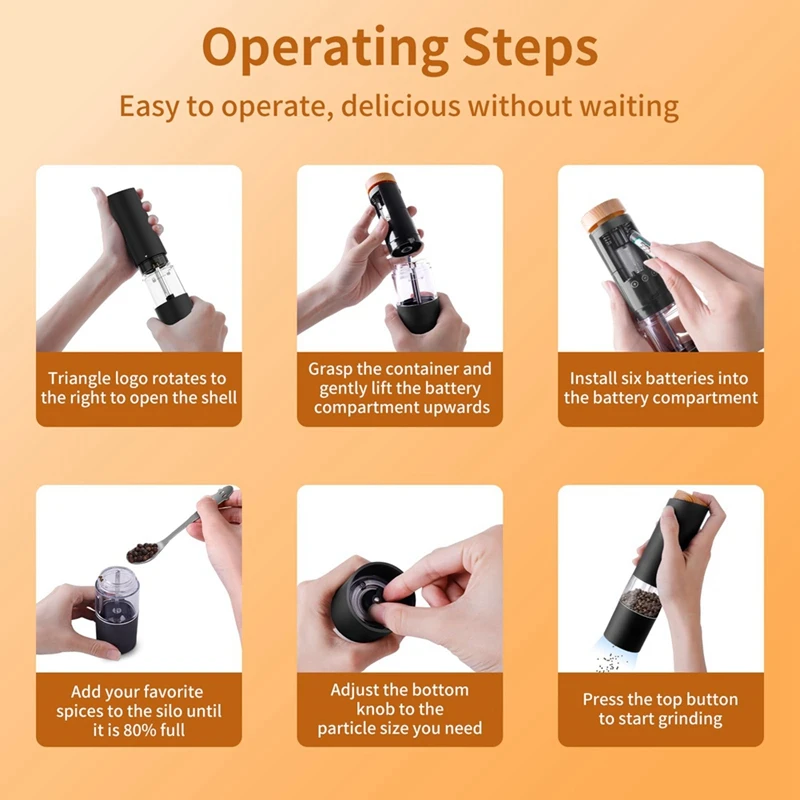 Operating Steps

Easy to operate, delicious without waiting

Triangle logo rotates to the right to open the shell

Grasp the container and gently lift the battery compartment upwards

Install six batteries into the battery compartment

Add your favorite spices to the silo until it is 80% full

Adjust the bottom knob to the particle size you need

Press the top button to start grinding