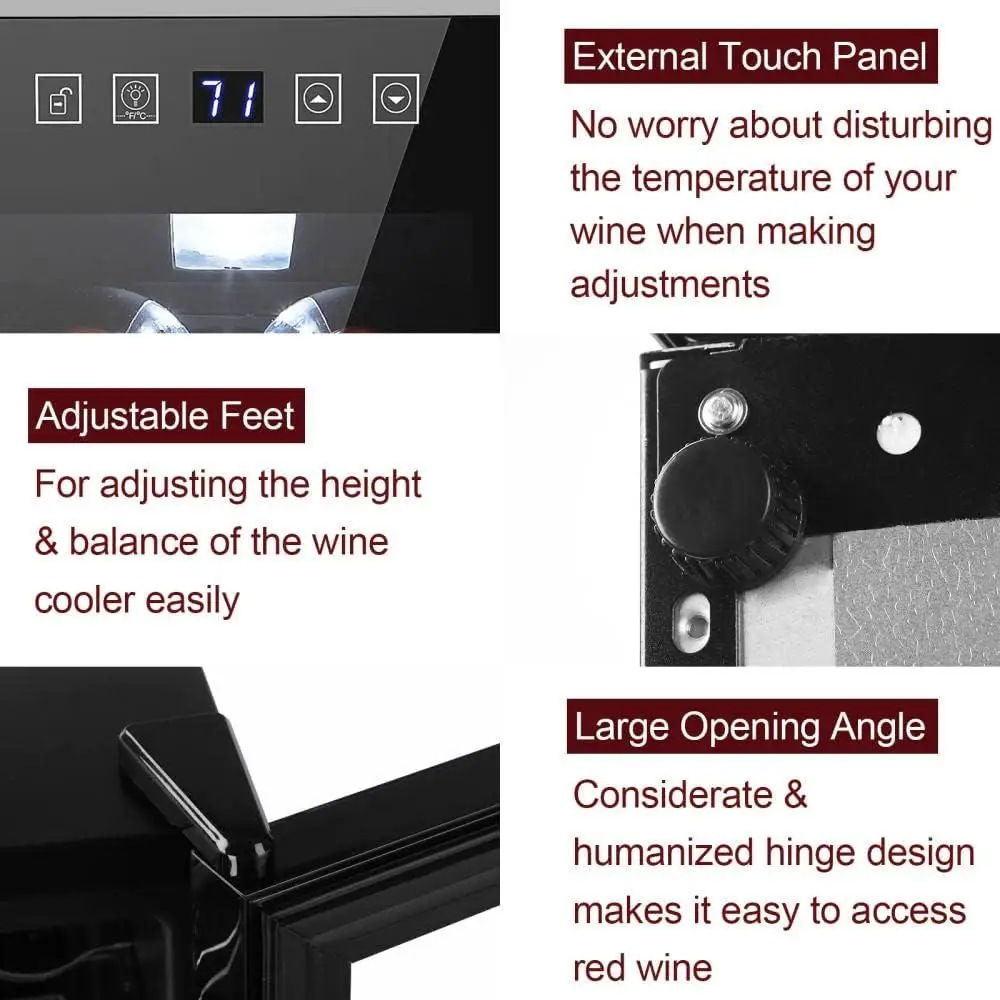 °F/°C
71

External Touch Panel

No worry about disturbing the temperature of your wine when making adjustments

Adjustable Feet

For adjusting the height & balance of the wine cooler easily

Large Opening Angle

Considerate & humanized hinge design makes it easy to access red wine