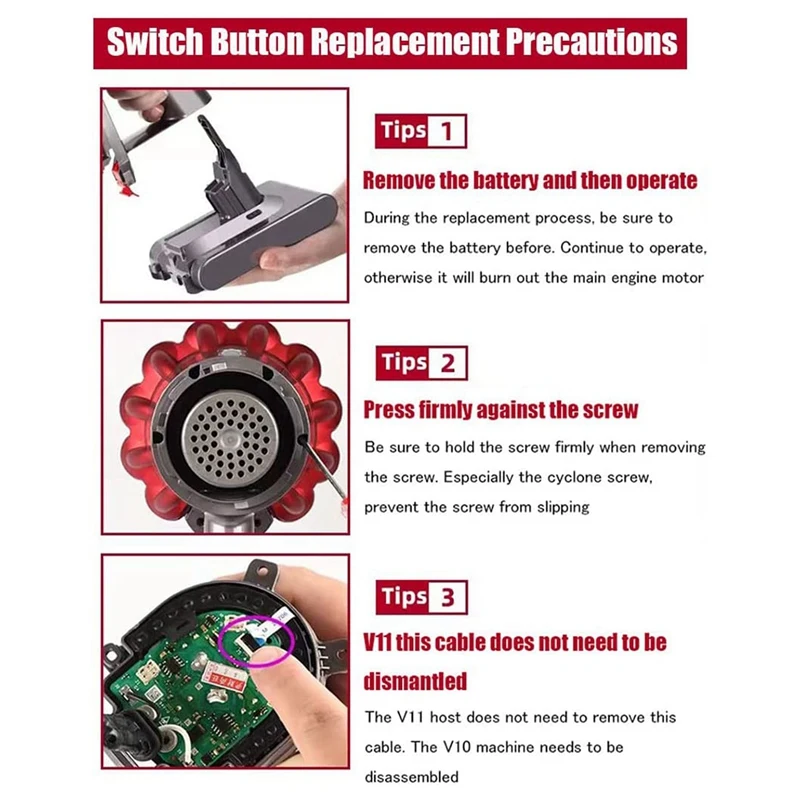 Switch Button Replacement Precautions

Tips 1

Remove the battery and then operate

During the replacement process, be sure to remove the battery before. Continue to operate, otherwise it will burn out the main engine motor

Tips 2

Press firmly against the screw

Be sure to hold the screw firmly when removing the screw. Especially the cyclone screw, prevent the screw from slipping

Tips 3

V11 this cable does not need to be dismantled

The V11 host does not need to remove this cable. The V10 machine needs to be disassembled