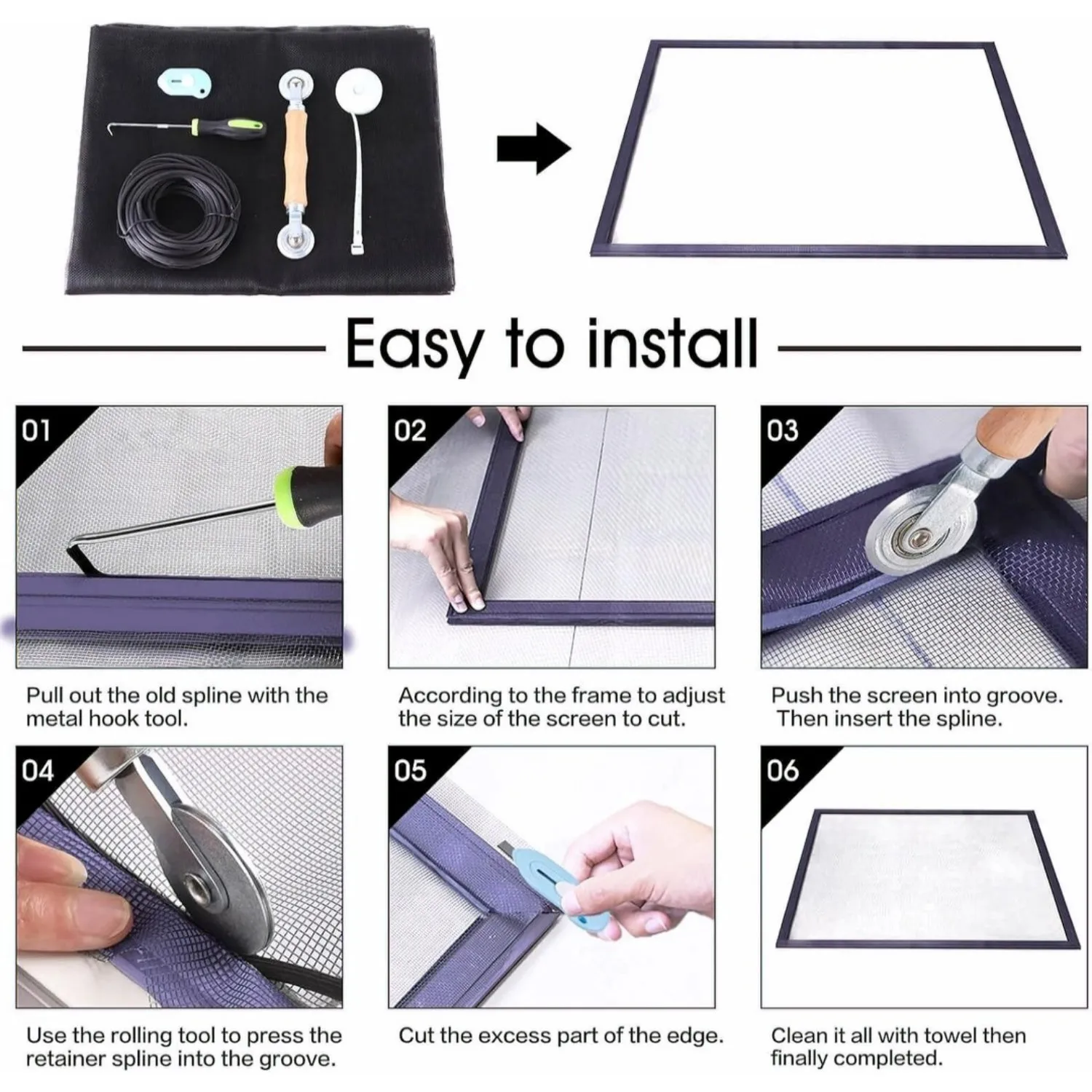 Easy to install

01

Pull out the old spline with the metal hook tool.

02

According to the frame to adjust the size of the screen to cut.

03

Push the screen into groove. Then insert the spline.

04

Use the rolling tool to press the retainer spline into the groove.

05

Cut the excess part of the edge.

06

Clean it all with towel then finally completed.