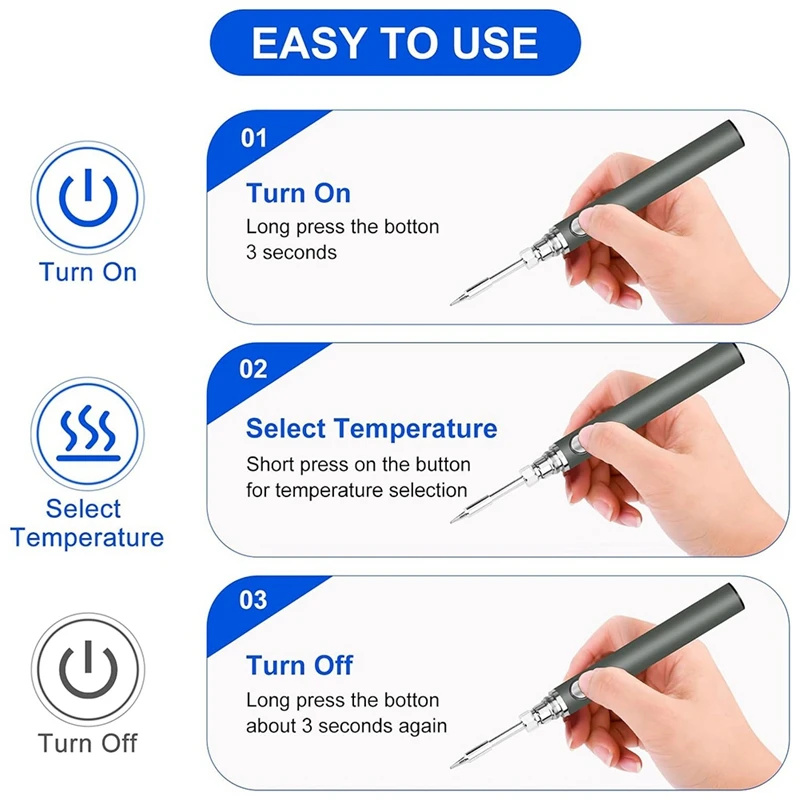 EASY TO USE

Turn On

01

Turn On

Long press the botton 3 seconds

Select Temperature

02

Select Temperature

Short press on the button for temperature selection

Turn Off

03

Turn Off

Long press the botton about 3 seconds again