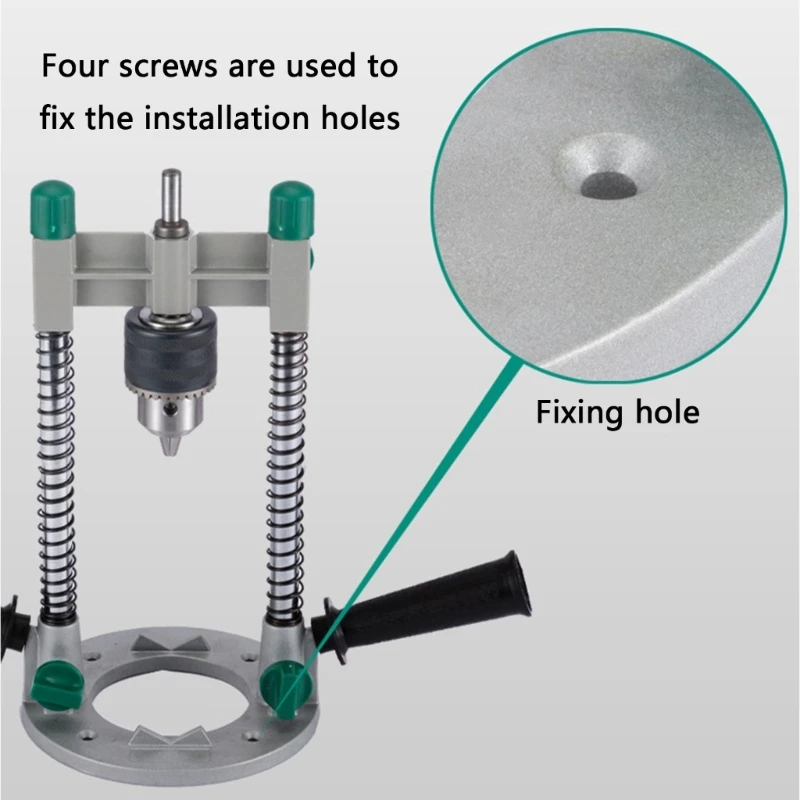 Four screws are used to fix the installation holes

Fixing hole