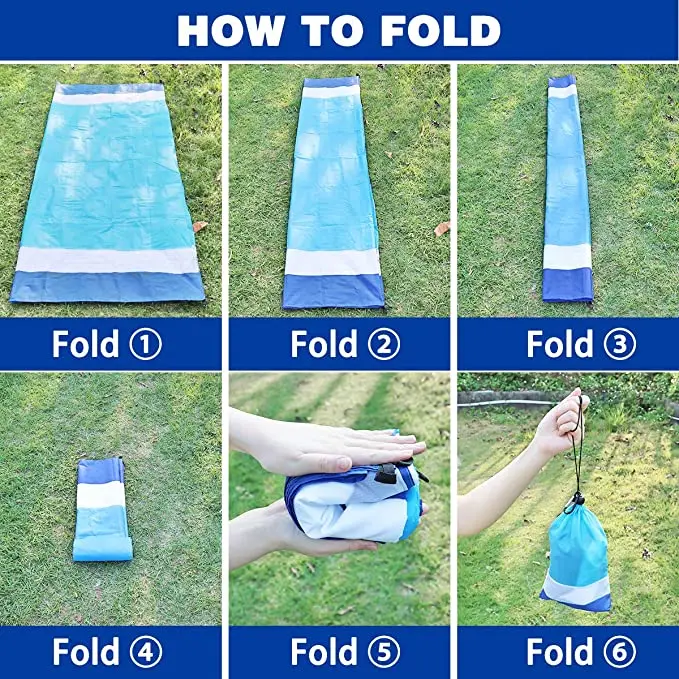 HOW TO FOLD

Fold ①

Fold ②

Fold ③

Fold ④

Fold ⑤

Fold ⑥