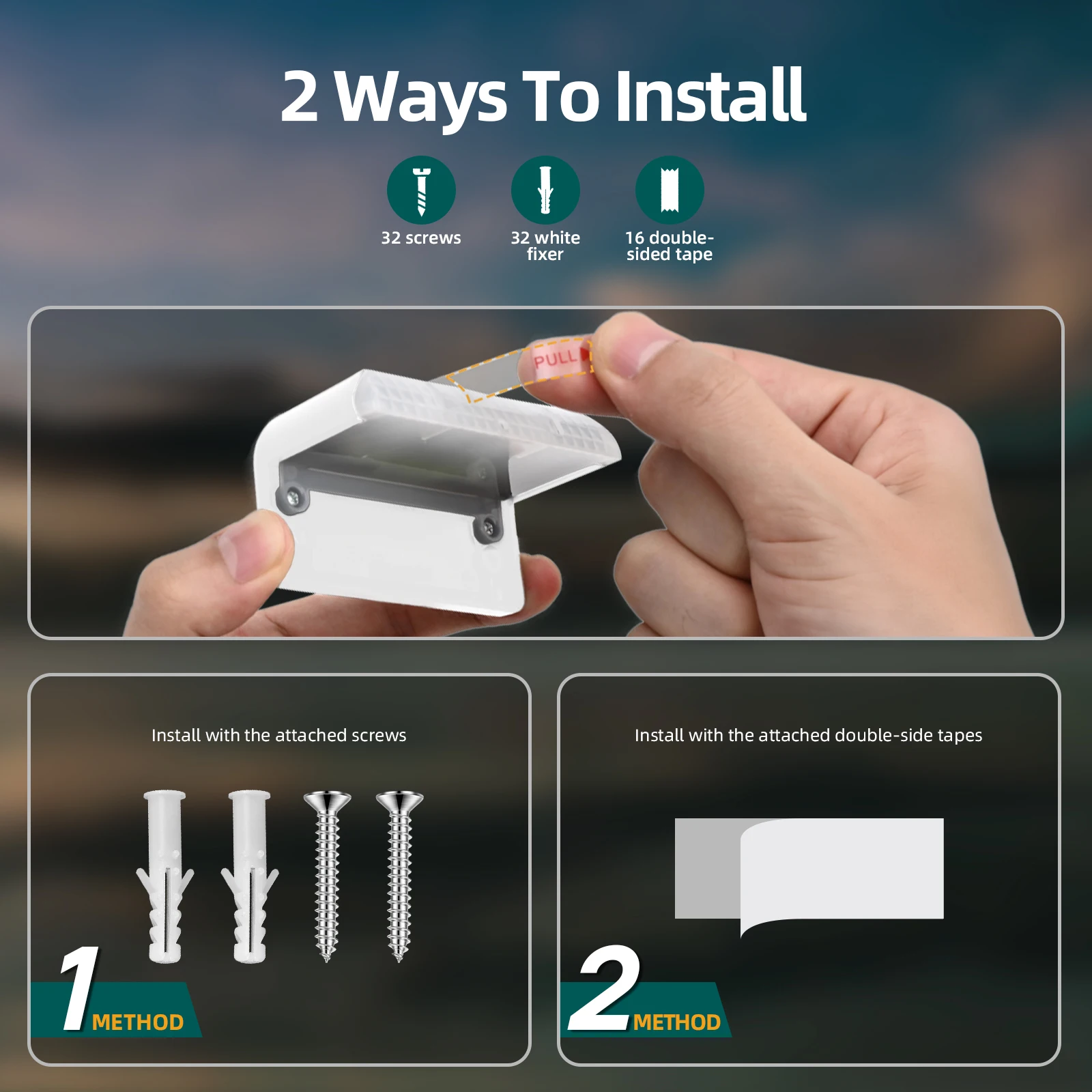 2 Ways To Install

32 screws

32 white fixer

16 double-sided tape

PULL

Install with the attached screws

1 METHOD

Install with the attached double-side tapes

2 METHOD