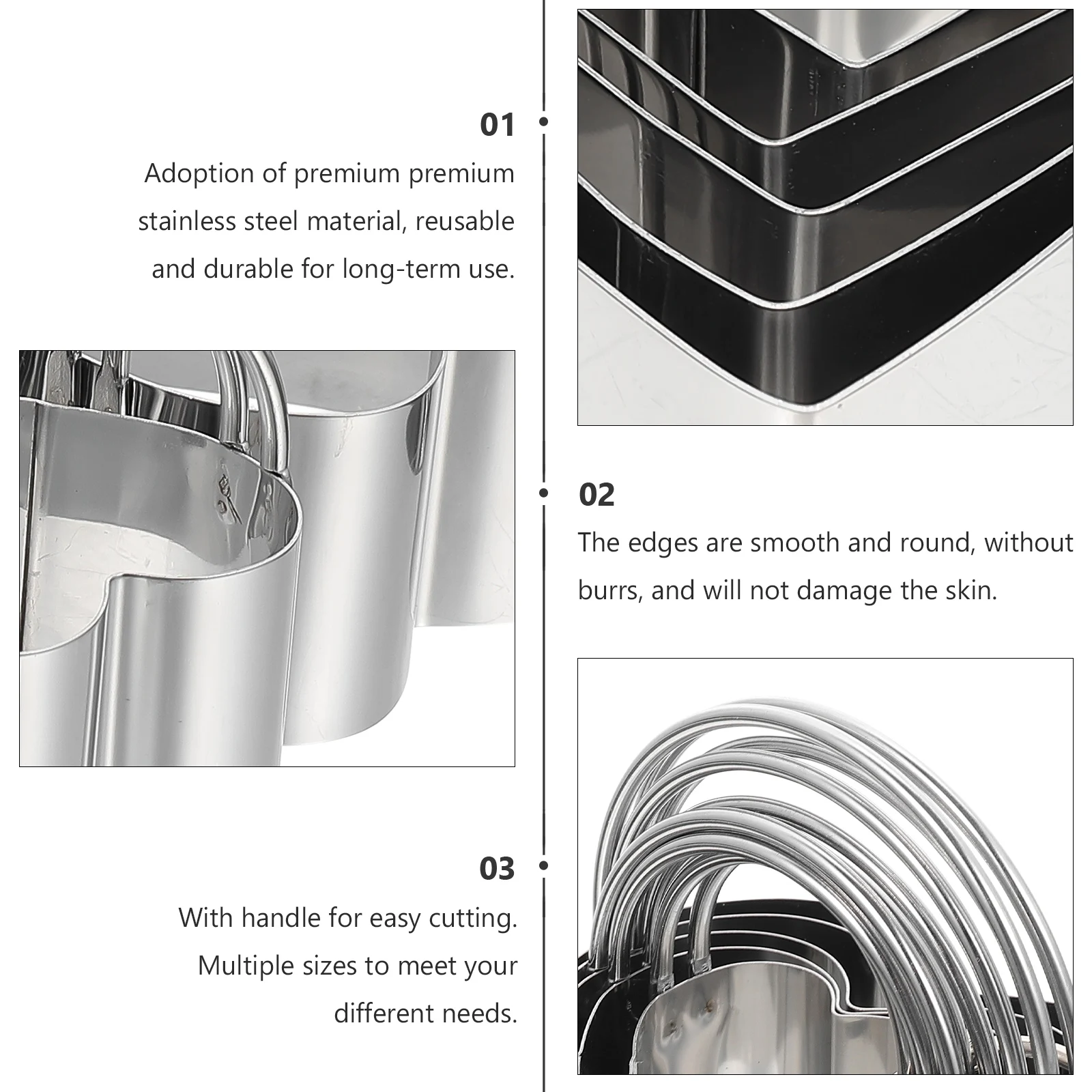 01
Adoption of premium premium stainless steel material, reusable and durable for long-term use.

02
The edges are smooth and round, without burrs, and will not damage the skin.

03
With handle for easy cutting. Multiple sizes to meet your different needs.